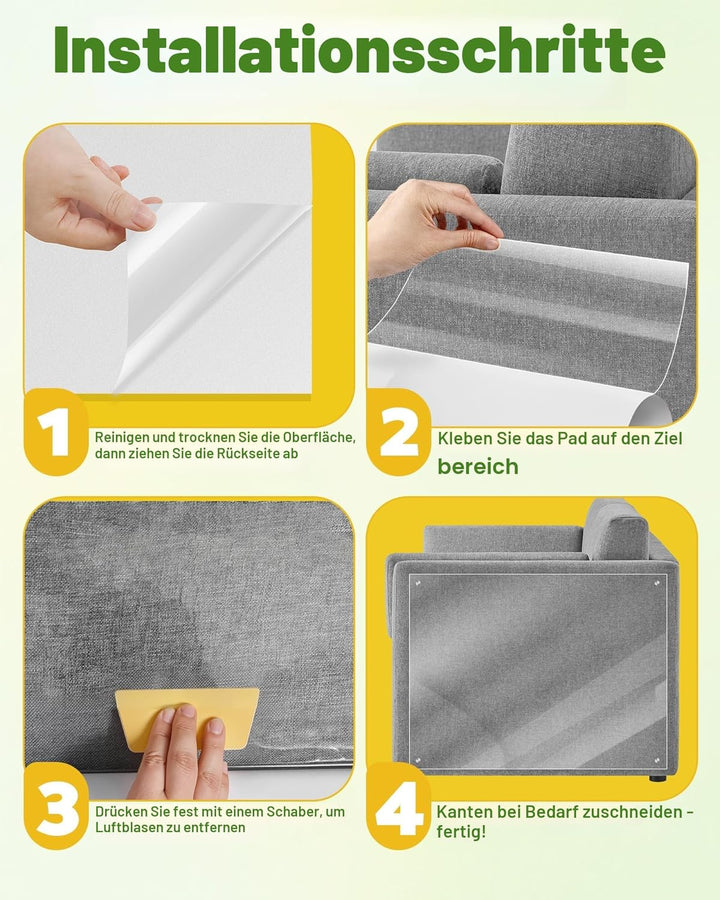 Installationsschritte

1

Reinigen und trocknen Sie die Oberfläche, dann ziehen Sie die Rückseite ab

2

Kleben Sie das Pad auf den Ziel bereich

3

Drücken Sie fest mit einem Schaber, um Luftblasen zu entfernen

4

Kanten bei Bedarf zuschneiden - fertig!