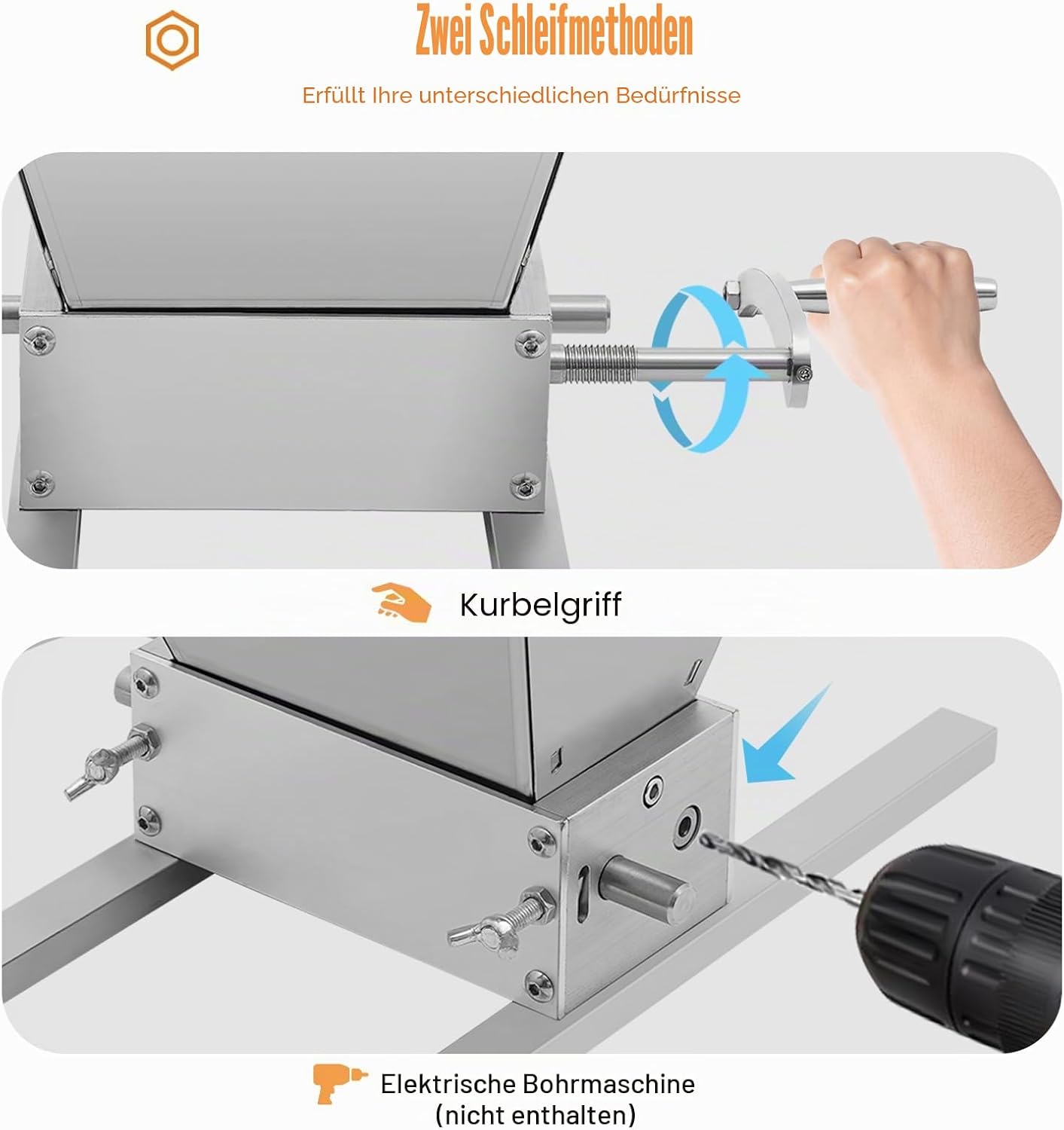 Zwei Schleifmethoden

Erfüllt Ihre unterschiedlichen Bedürfnisse

Kurbelgriff

Elektrische Bohrmaschine (nicht enthalten)