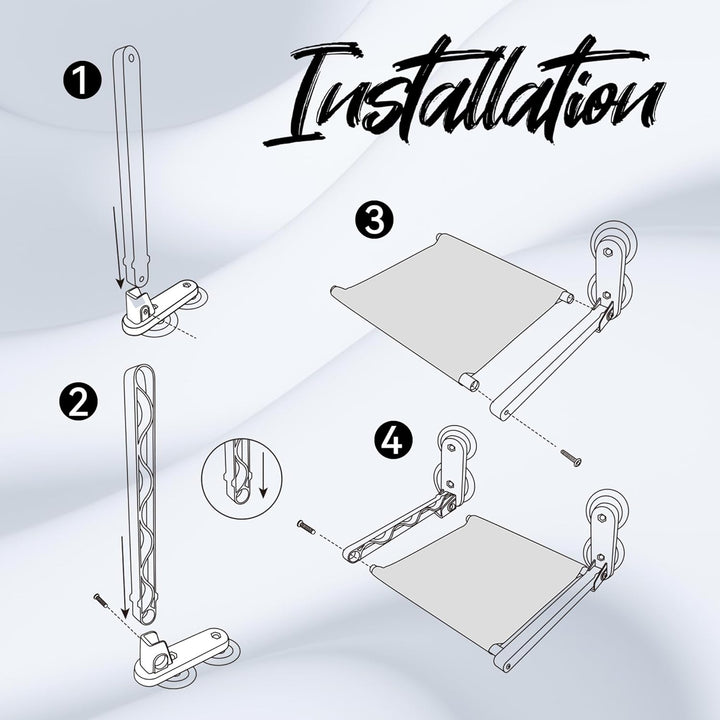 Installation

1

2

3

4