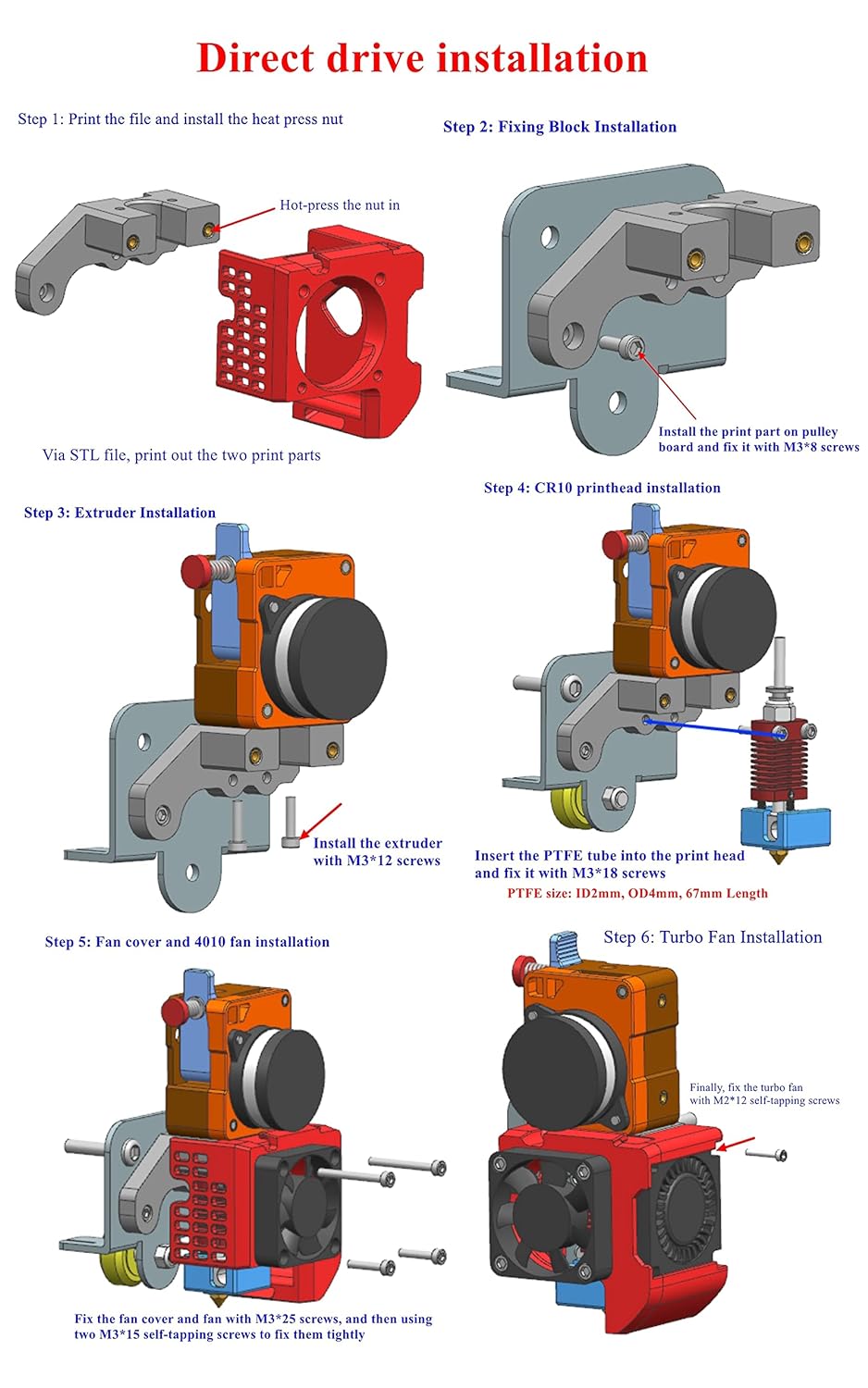 Direct drive installation

Step 1: Print the file and install the heat press nut

Hot-press the nut in

Via STL file, print out the two print parts

Step 2: Fixing Block Installation

Install the print part on pulley board and fix it with M3*8 screws

Step 3: Extruder Installation

Install the extruder with M3*12 screws

Step 4: CR10 printhead installation

Insert the PTFE tube into the print head and fix it with M3*18 screws

PTFE size: ID2mm, OD4mm, 67mm Length

Step 5: Fan cover and 4010 fan installation

Fix the fan cover and fan with M3*25 screws, and then using two M3*15 self-tapping screws to fix them tightly

Step 6: Turbo Fan Installation

Finally, fix the turbo fan with M2*12 self-tapping screws