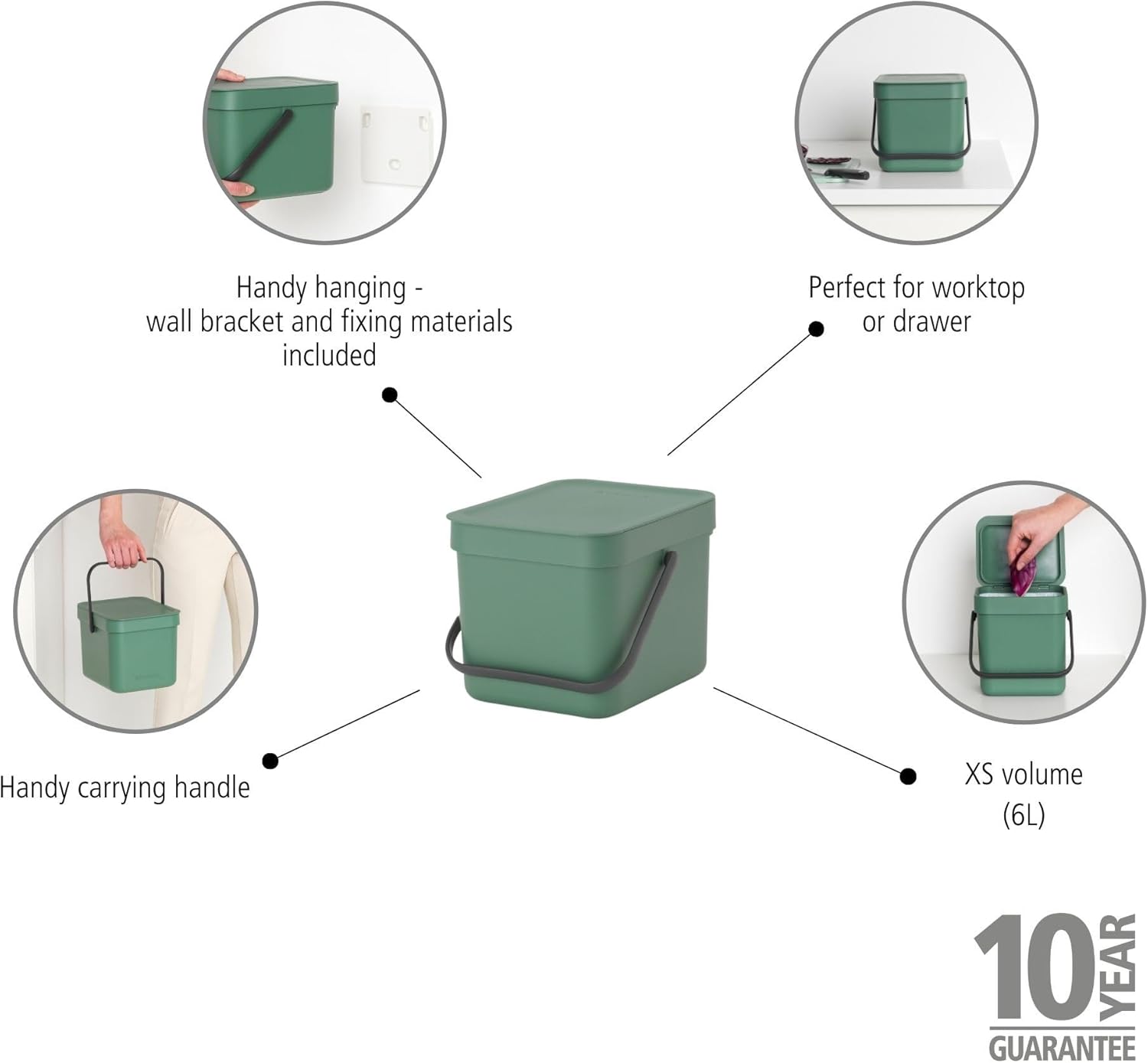 Handy hanging - wall bracket and fixing materials included

Perfect for worktop or drawer

Handy carrying handle

XS volume (6L)

10 YEAR GUARANTEE