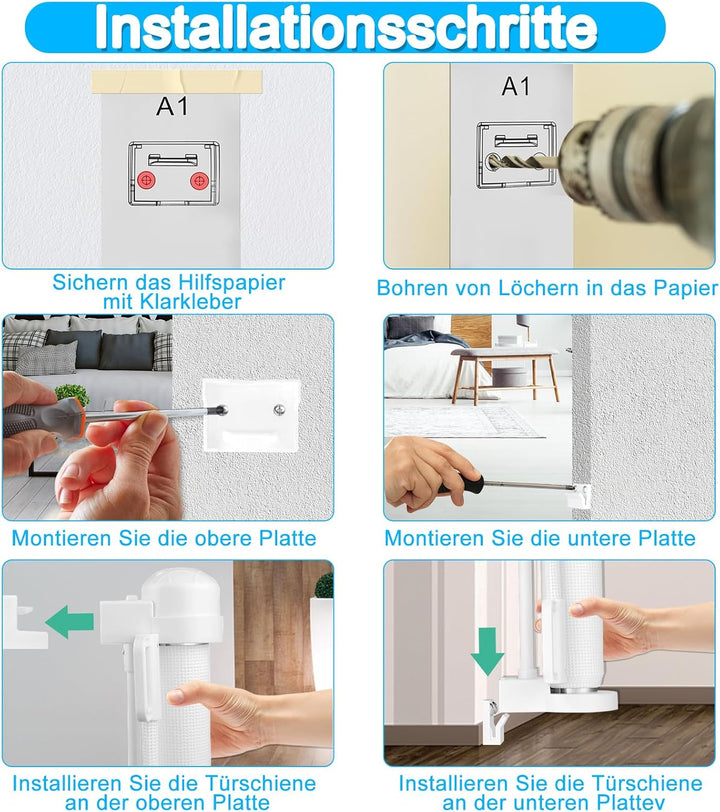 Installationsschritte

A1

Sichern das Hilfspapier mit Klarkleber

A1

Bohren von Löchern in das Papier

Montieren Sie die obere Platte

Montieren Sie die untere Platte

Installieren Sie die Türschiene an der oberen Platte

Installieren Sie die Türschiene an der unteren Plattev