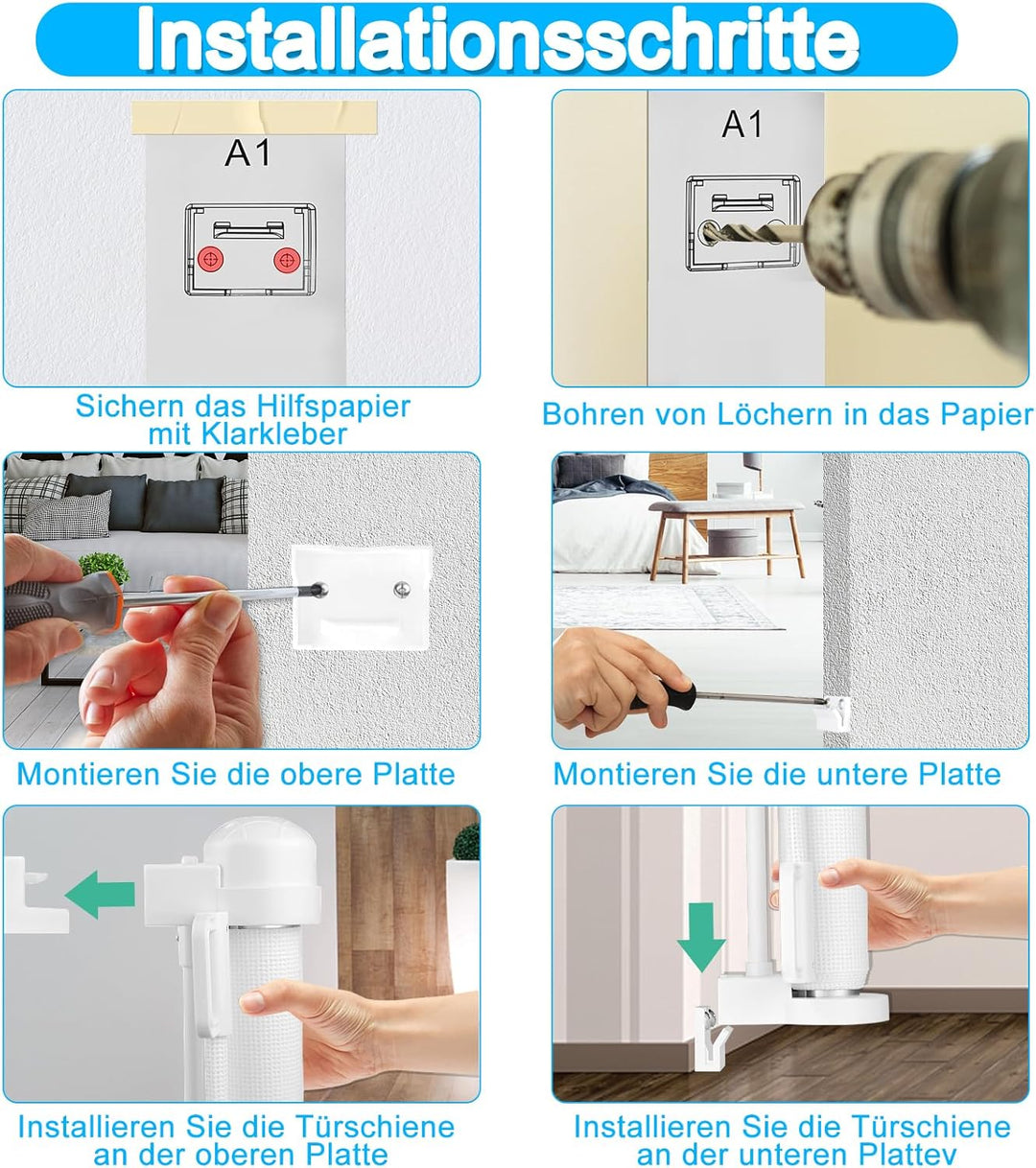 Installationsschritte

A1

Sichern das Hilfspapier mit Klarkleber

A1

Bohren von Löchern in das Papier

Montieren Sie die obere Platte

Montieren Sie die untere Platte

Installieren Sie die Türschiene an der oberen Platte

Installieren Sie die Türschiene an der unteren Plattev