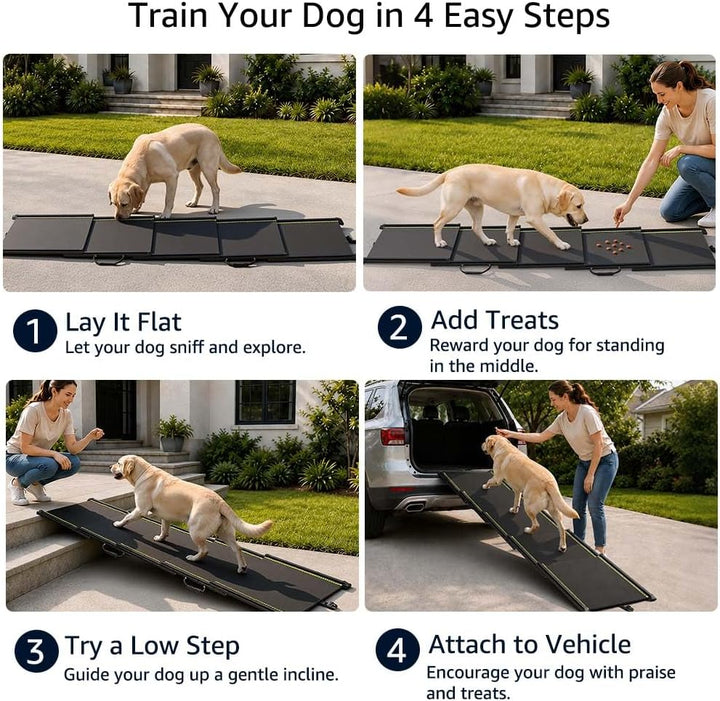 Train Your Dog in 4 Easy Steps

1 Lay It Flat
Let your dog sniff and explore.

2 Add Treats
Reward your dog for standing in the middle.

3 Try a Low Step
Guide your dog up a gentle incline.

4 Attach to Vehicle
Encourage your dog with praise and treats.