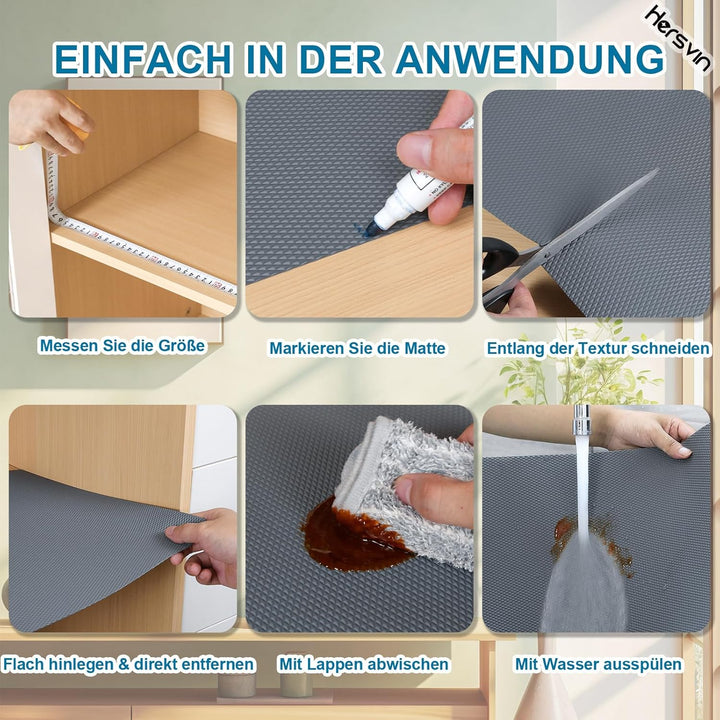 Hersvin

EINFACH IN DER ANWENDUNG

Messen Sie die Größe

Markieren Sie die Matte

Entlang der Textur schneiden

Flach hinlegen & direkt entfernen

Mit Lappen abwischen

Mit Wasser ausspülen