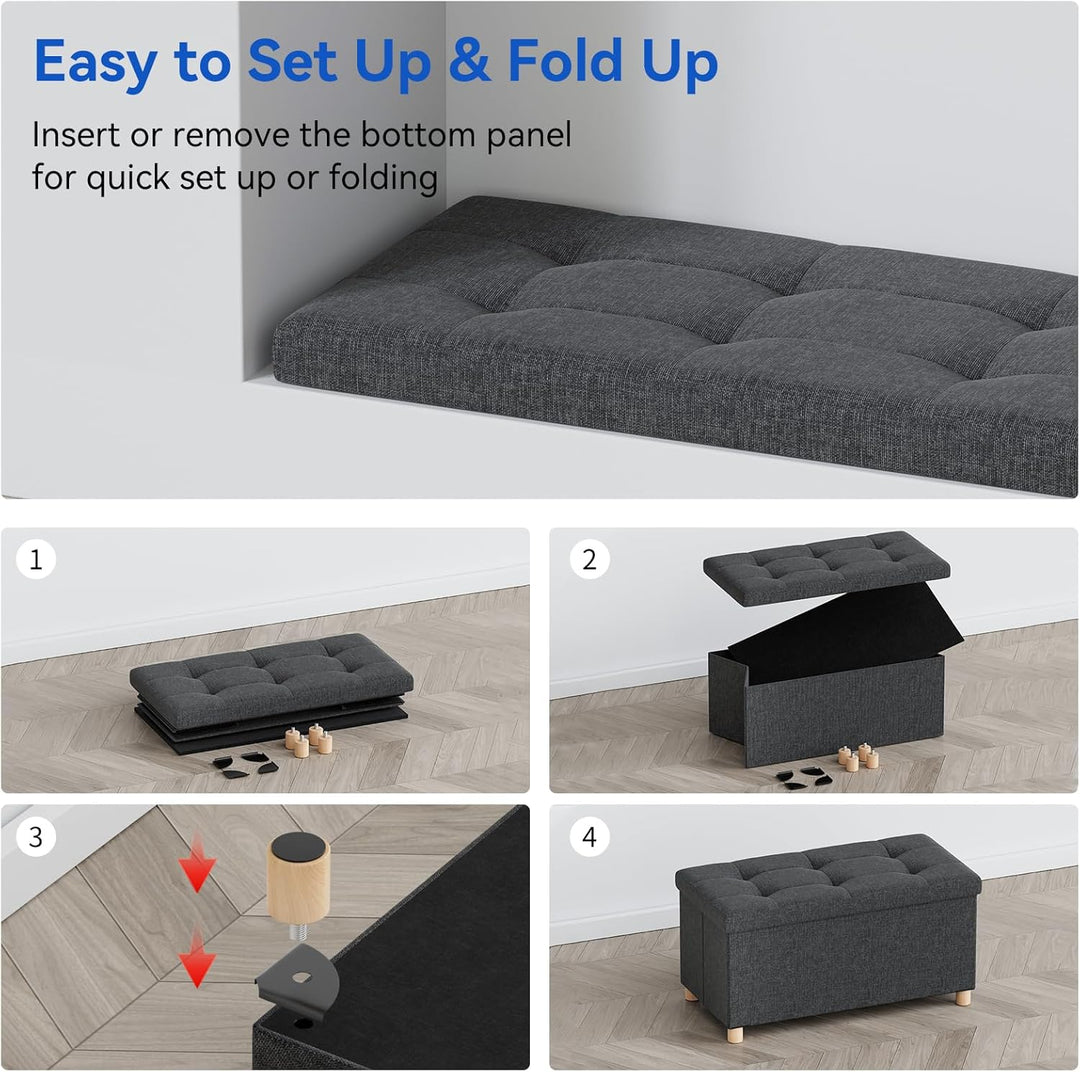 Easy to Set Up & Fold Up

Insert or remove the bottom panel for quick set up or folding

1

2

3

4