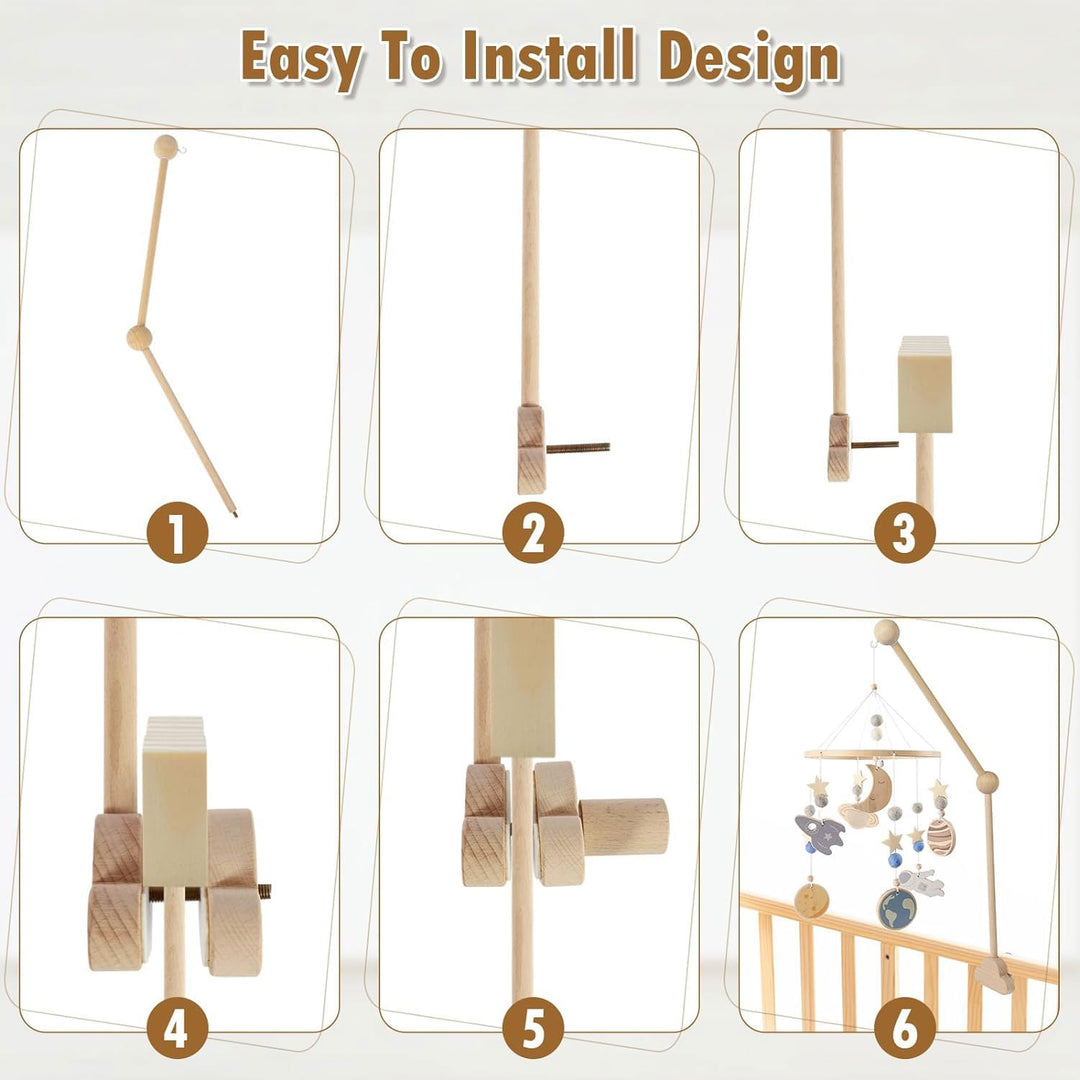 Easy To Install Design

1

2

3

4

5

6