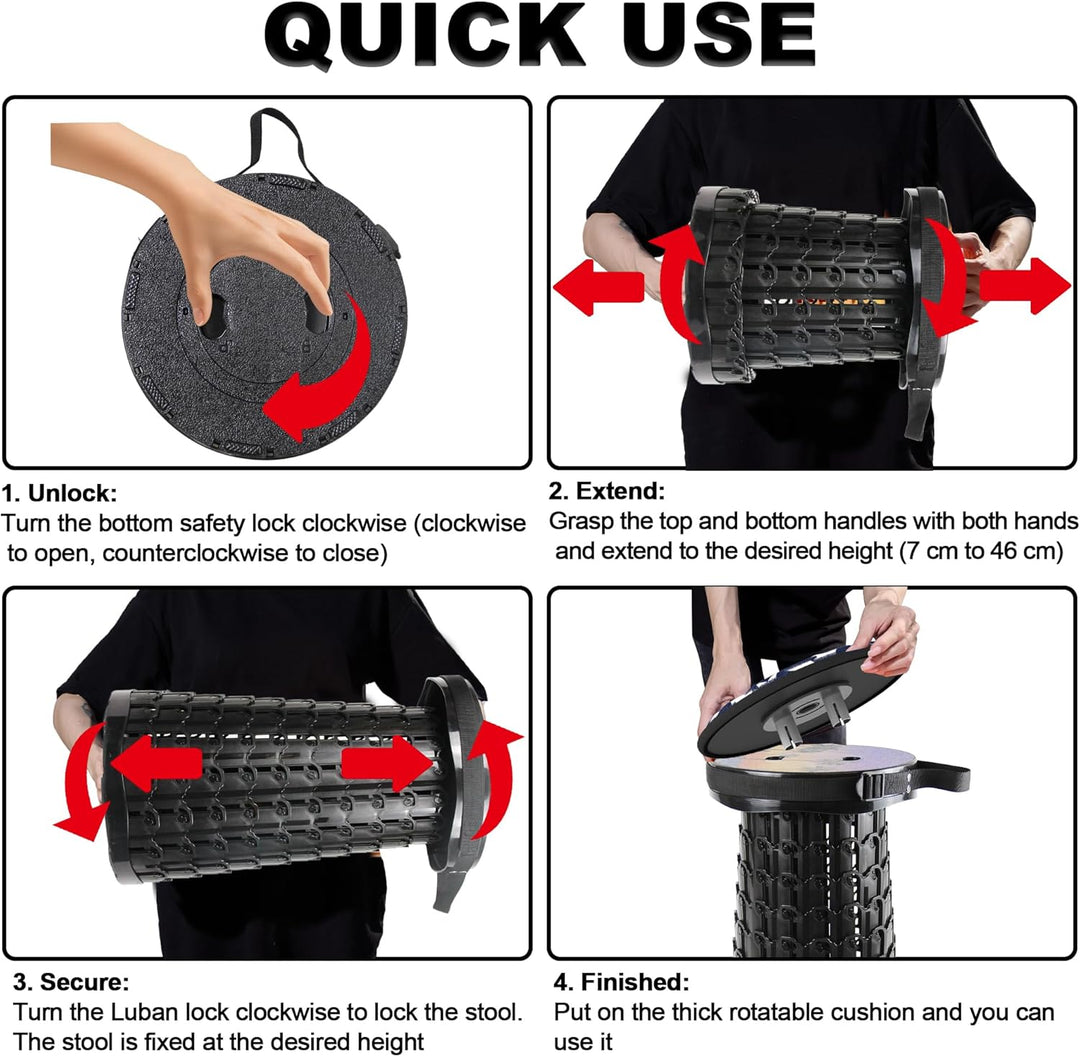 QUICK USE

1. Unlock:
Turn the bottom safety lock clockwise (clockwise to open, counterclockwise to close)

2. Extend:
Grasp the top and bottom handles with both hands and extend to the desired height (7 cm to 46 cm)

3. Secure:
Turn the Luban lock clockwise to lock the stool. The stool is fixed at the desired height

4. Finished:
Put on the thick rotatable cushion and you can use it