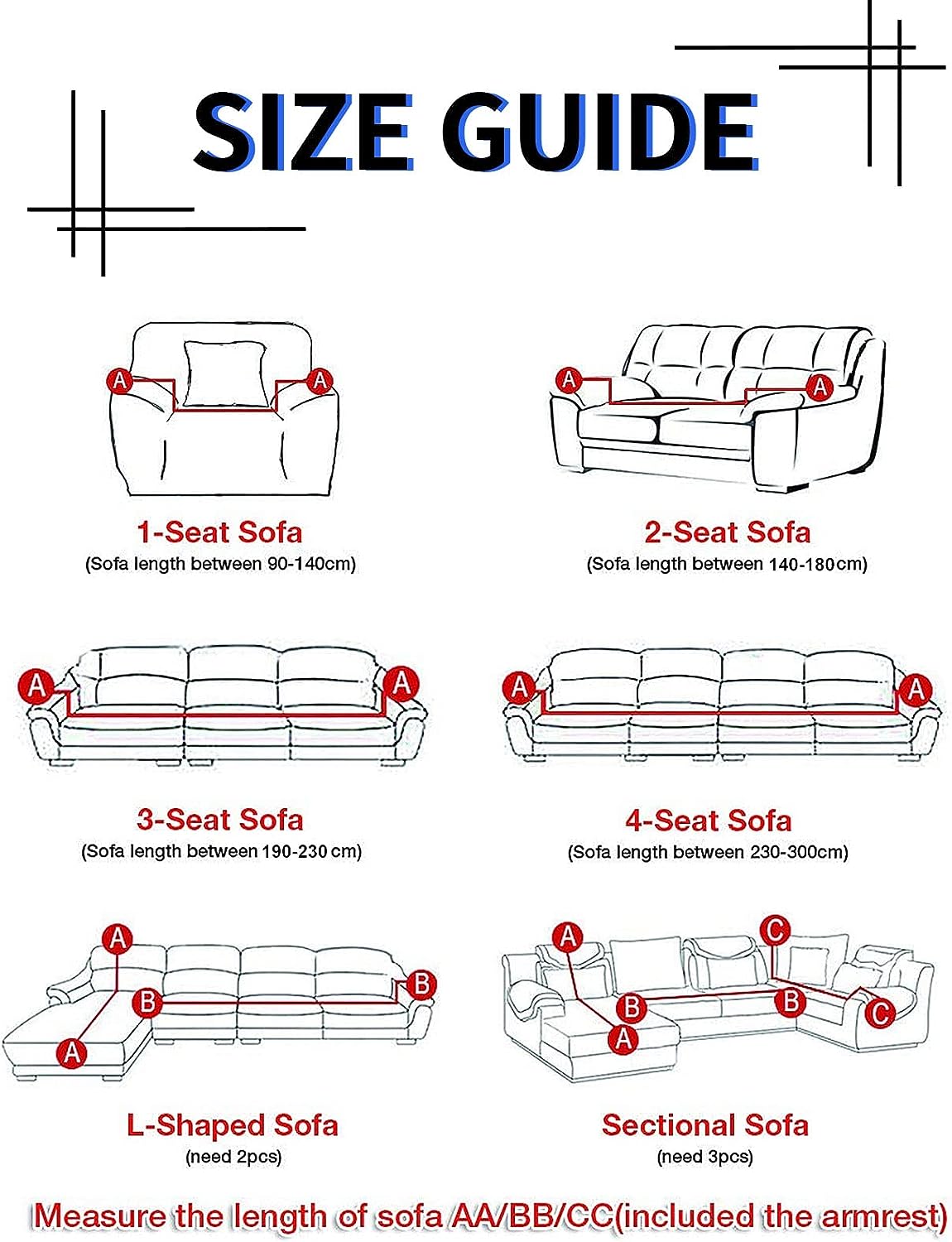 SIZE GUIDE

A A

1-Seat Sofa
(Sofa length between 90-140cm)

A A

2-Seat Sofa
(Sofa length between 140-180cm)

A A

3-Seat Sofa
(Sofa length between 190-230 cm)

A A

4-Seat Sofa
(Sofa length between 230-300cm)

A B B A

L-Shaped Sofa
(need 2pcs)

A C B B A C

Sectional Sofa
(need 3pcs)

Measure the length of sofa AA/BB/CC(included the armrest)