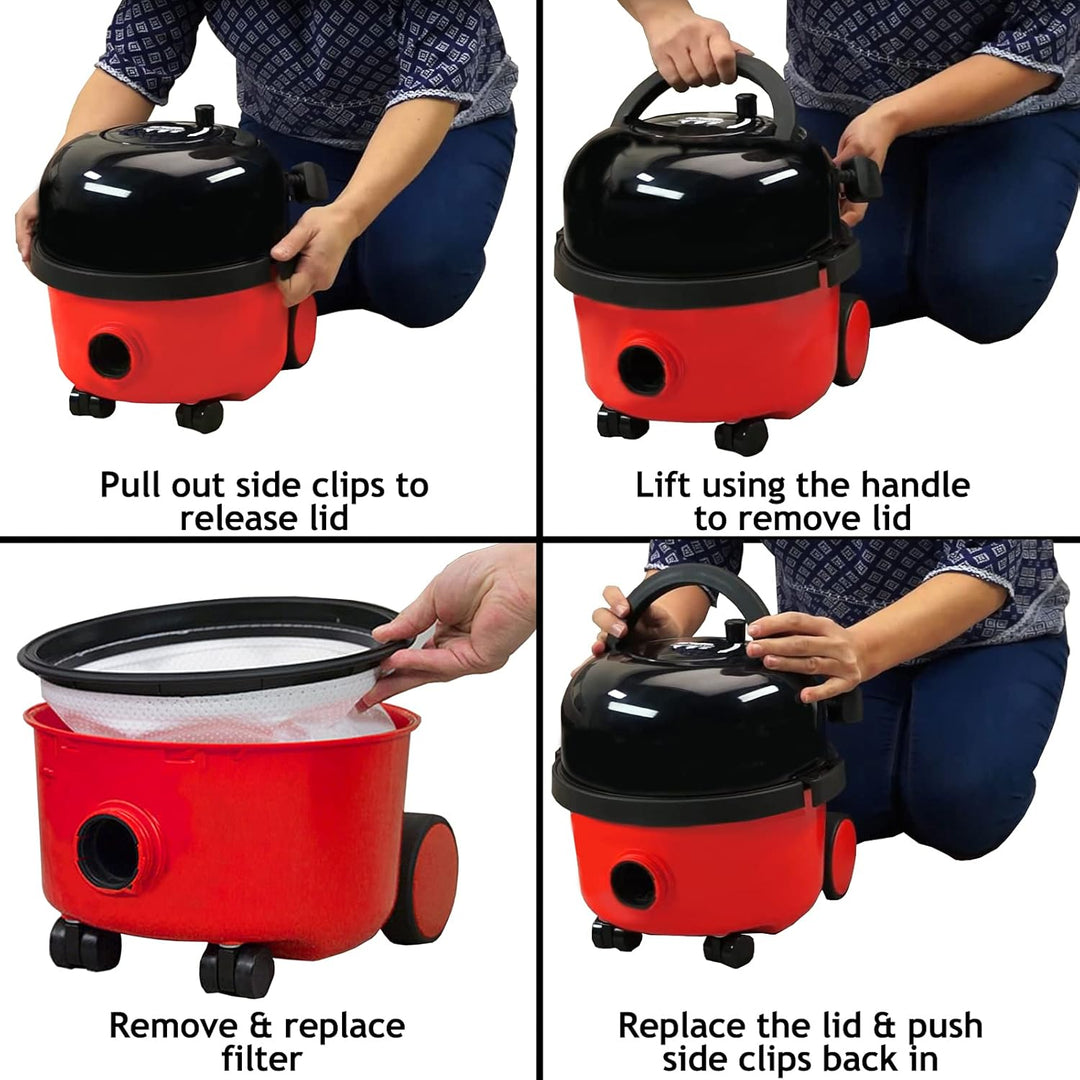 Pull out side clips to release lid

Lift using the handle to remove lid

Remove & replace filter

Replace the lid & push side clips back in