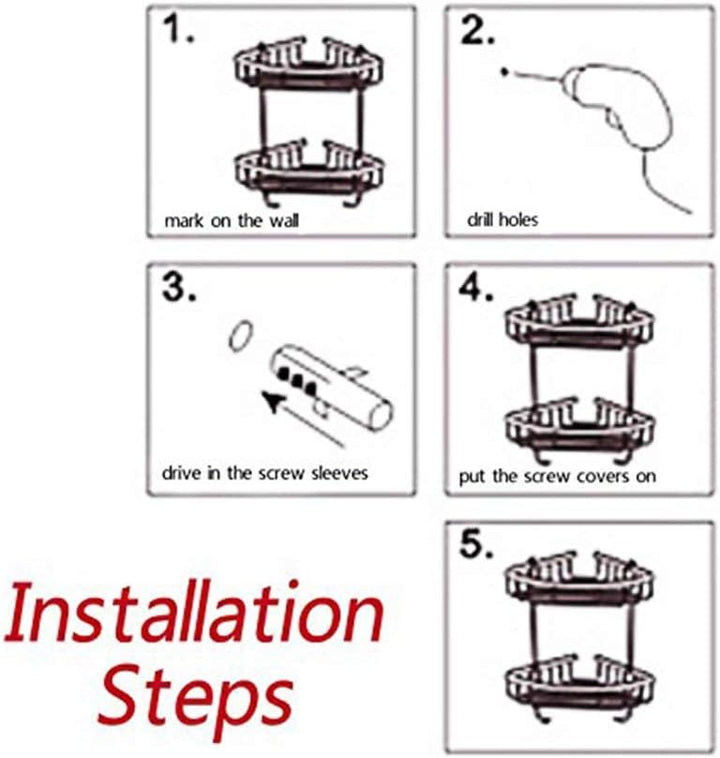 1.

mark on the wall

2.

drill holes

3.

drive in the screw sleeves

4.

put the screw covers on

5.

Installation Steps