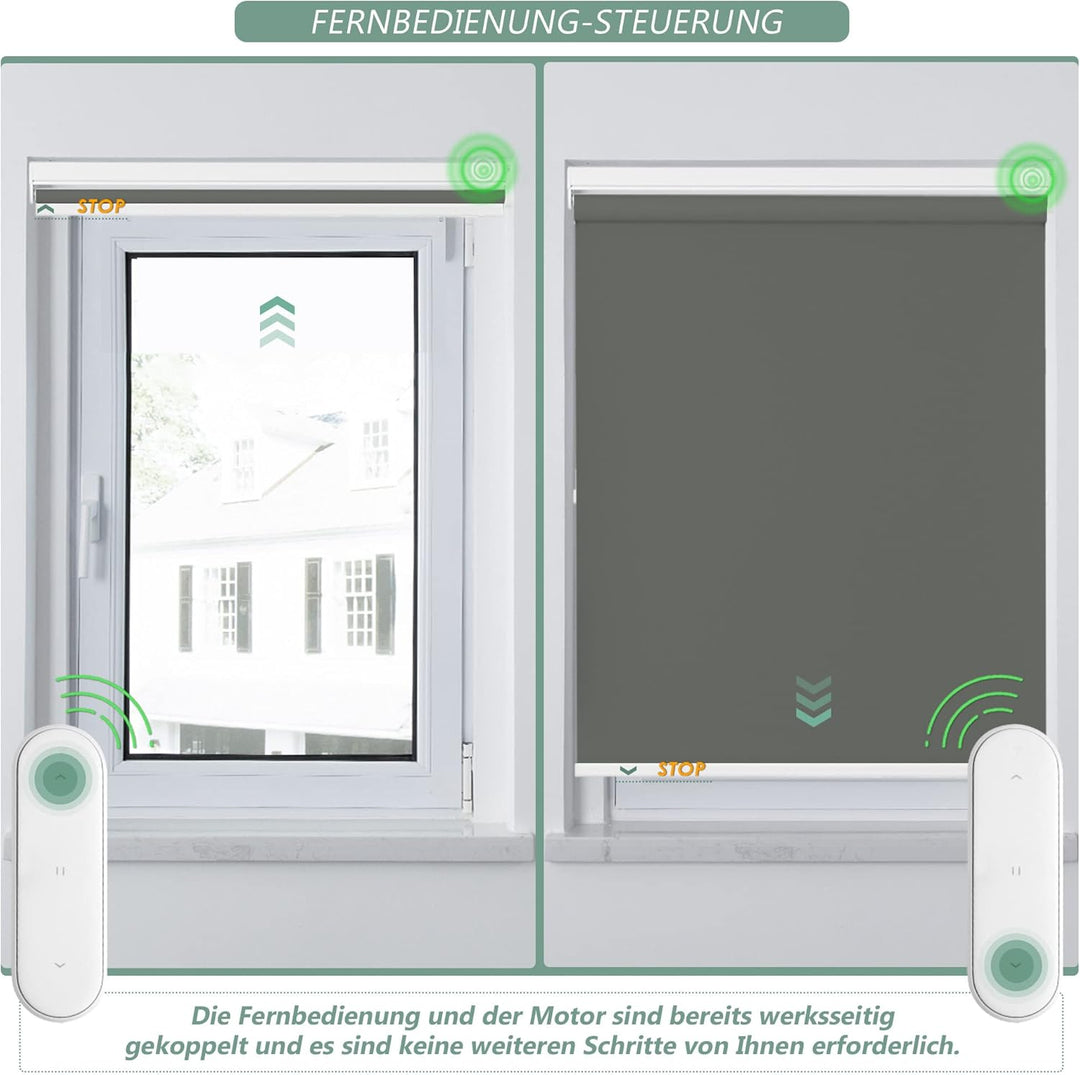 FERNBEDIENUNG-STEUERUNG

STOP

STOP

Die Fernbedienung und der Motor sind bereits werksseitig gekoppelt und es sind keine weiteren Schritte von Ihnen erforderlich.