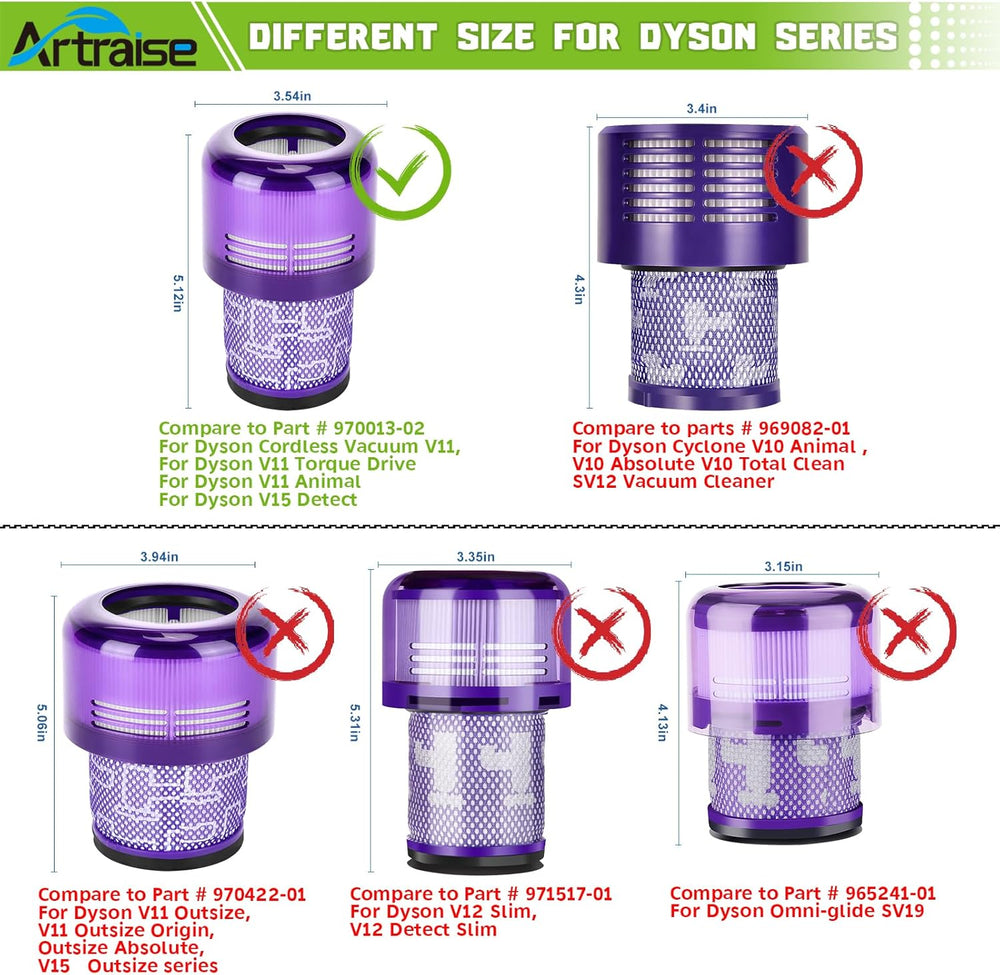 Artraise

DIFFERENT SIZE FOR DYSON SERIES

3.54in

5.12in

Compare to Part # 970013-02
For Dyson Cordless Vacuum V11,
For Dyson V11 Torque Drive
For Dyson V11 Animal
For Dyson V15 Detect

3.4in

4.3in

Compare to parts # 969082-01
For Dyson Cyclone V10 Animal ,
V10 Absolute V10 Total Clean
SV12 Vacuum Cleaner

3.94in

5.06in

Compare to Part # 970422-01
For Dyson V11 Outsize,
V11 Outsize Origin,
Outsize Absolute,
V15 Outsize series

3.35in

5.31in

Compare to Part # 971517-01
For Dyson V12 Slim,
V12 Detect Slim

3.15in

4.13in

Compare to Part # 965241-01
For Dyson Omni-glide SV19