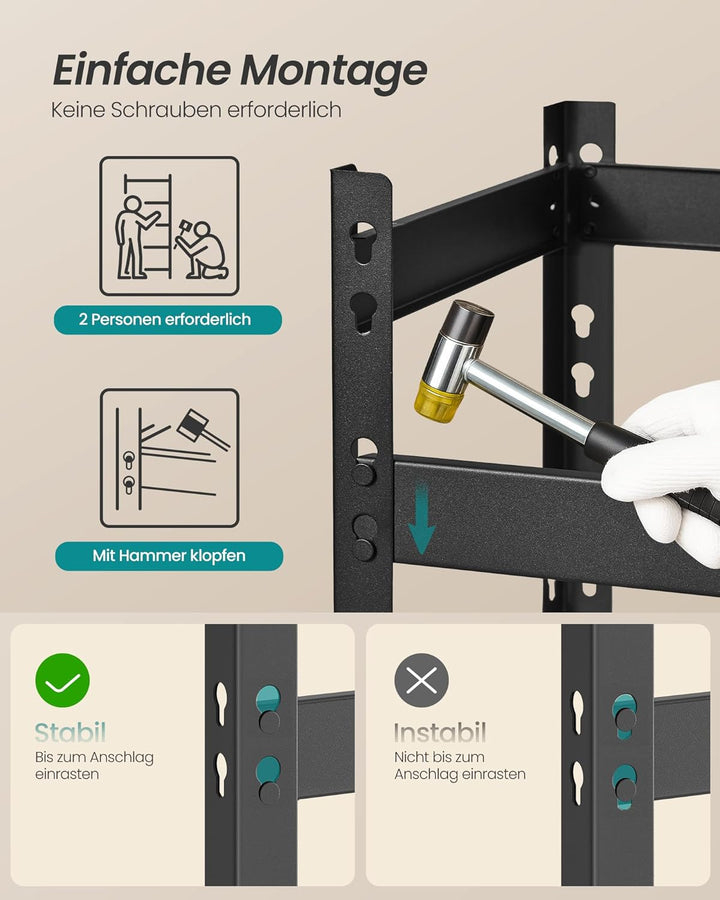 Einfache Montage
Keine Schrauben erforderlich

2 Personen erforderlich

Mit Hammer klopfen

Stabil
Bis zum Anschlag einrasten

Instabil
Nicht bis zum Anschlag einrasten