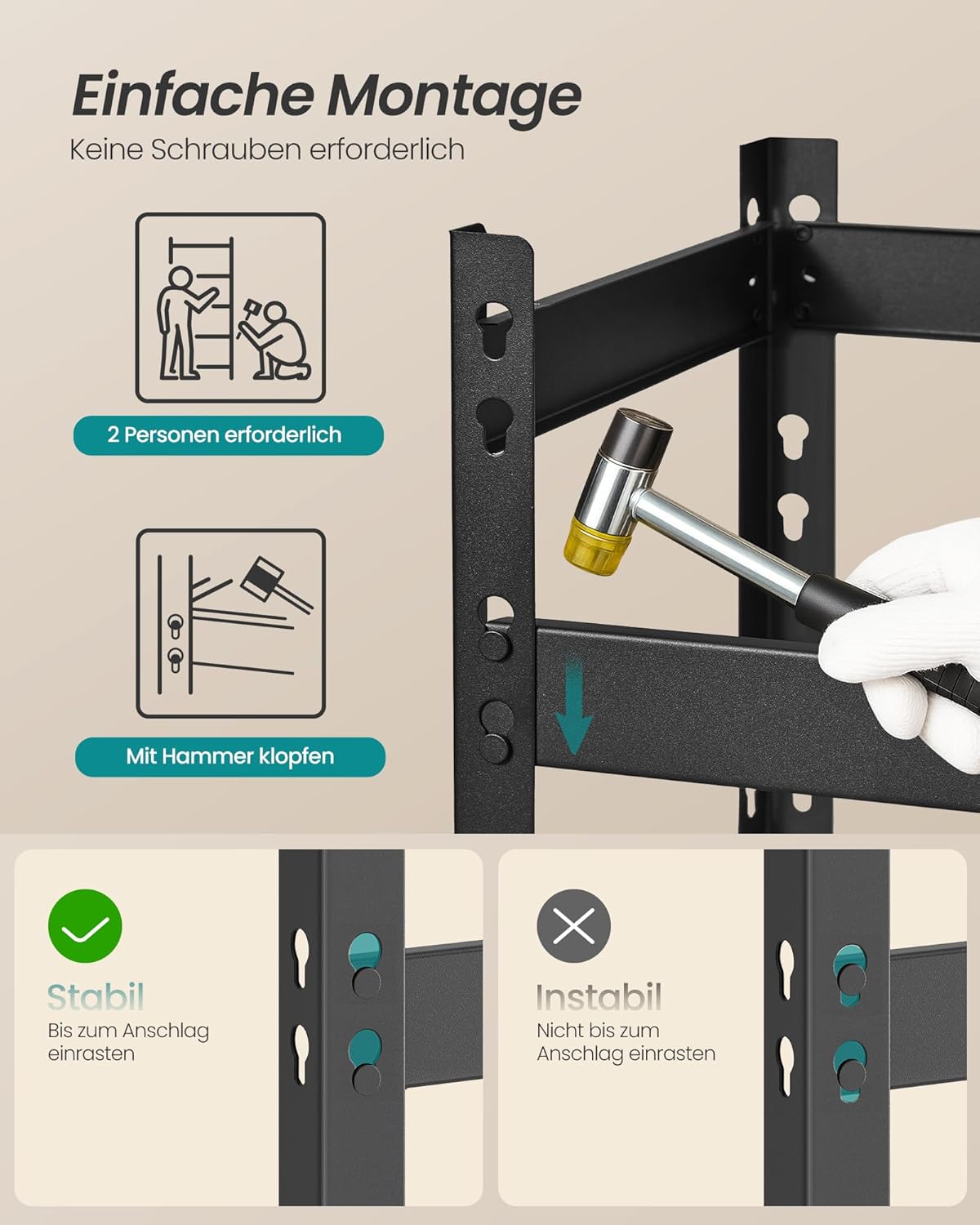 Einfache Montage
Keine Schrauben erforderlich

2 Personen erforderlich

Mit Hammer klopfen

Stabil
Bis zum Anschlag einrasten

Instabil
Nicht bis zum Anschlag einrasten