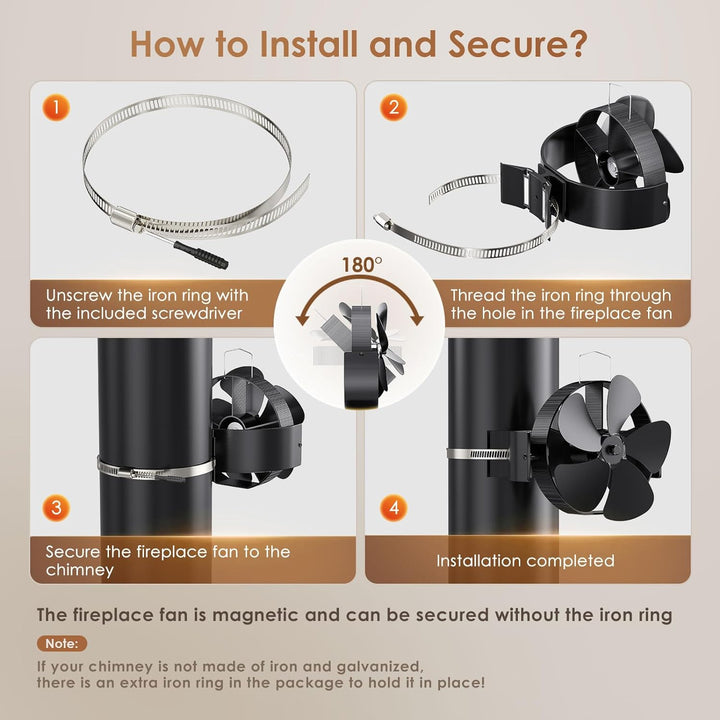 How to Install and Secure?

1

Unscrew the iron ring with the included screwdriver

2

Thread the iron ring through the hole in the fireplace fan

180°

3

Secure the fireplace fan to the chimney

4

Installation completed

The fireplace fan is magnetic and can be secured without the iron ring

Note:

If your chimney is not made of iron and galvanized, there is an extra iron ring in the package to hold it in place!