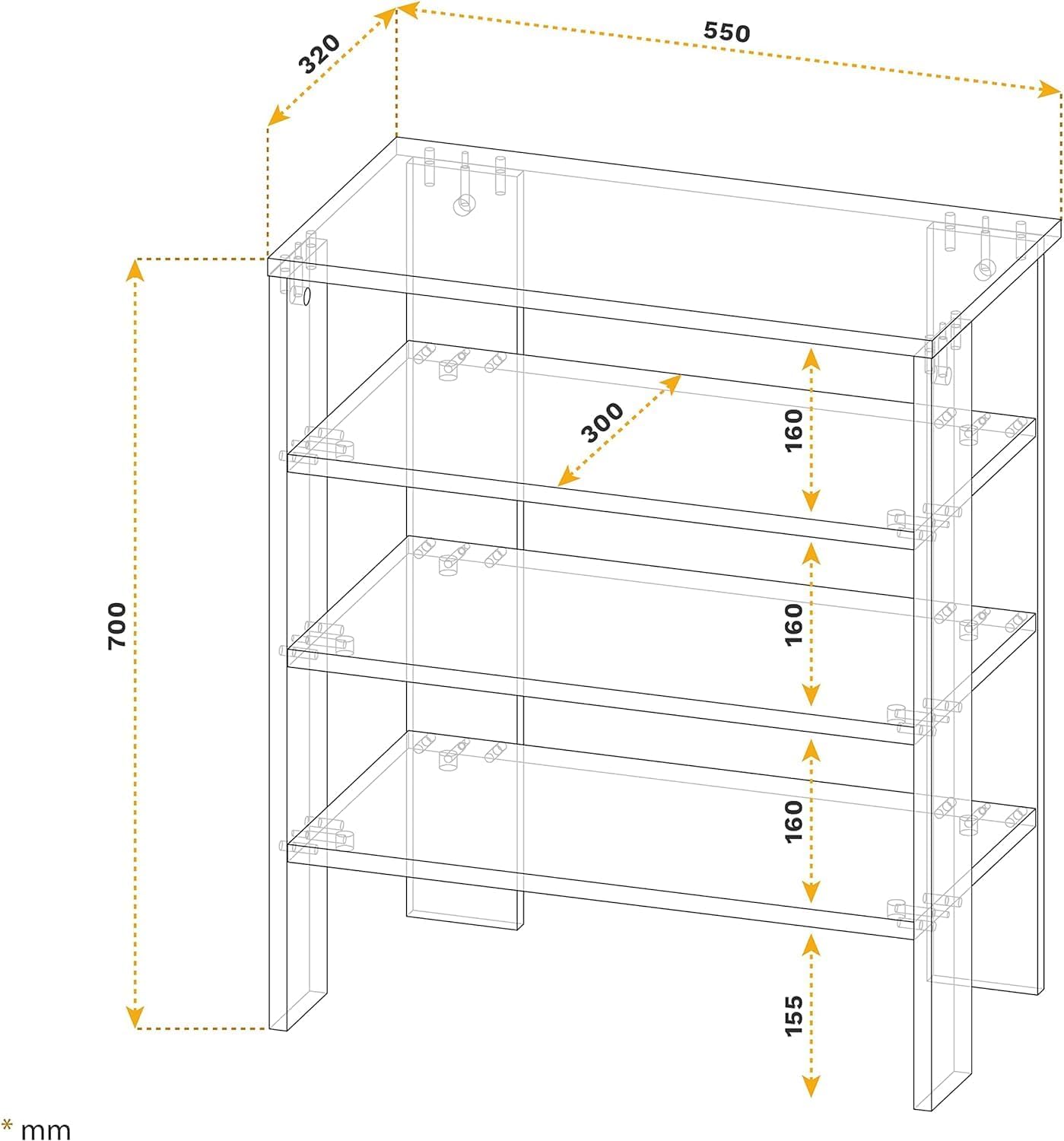 320
550
700
300
160
160
160
155
* mm