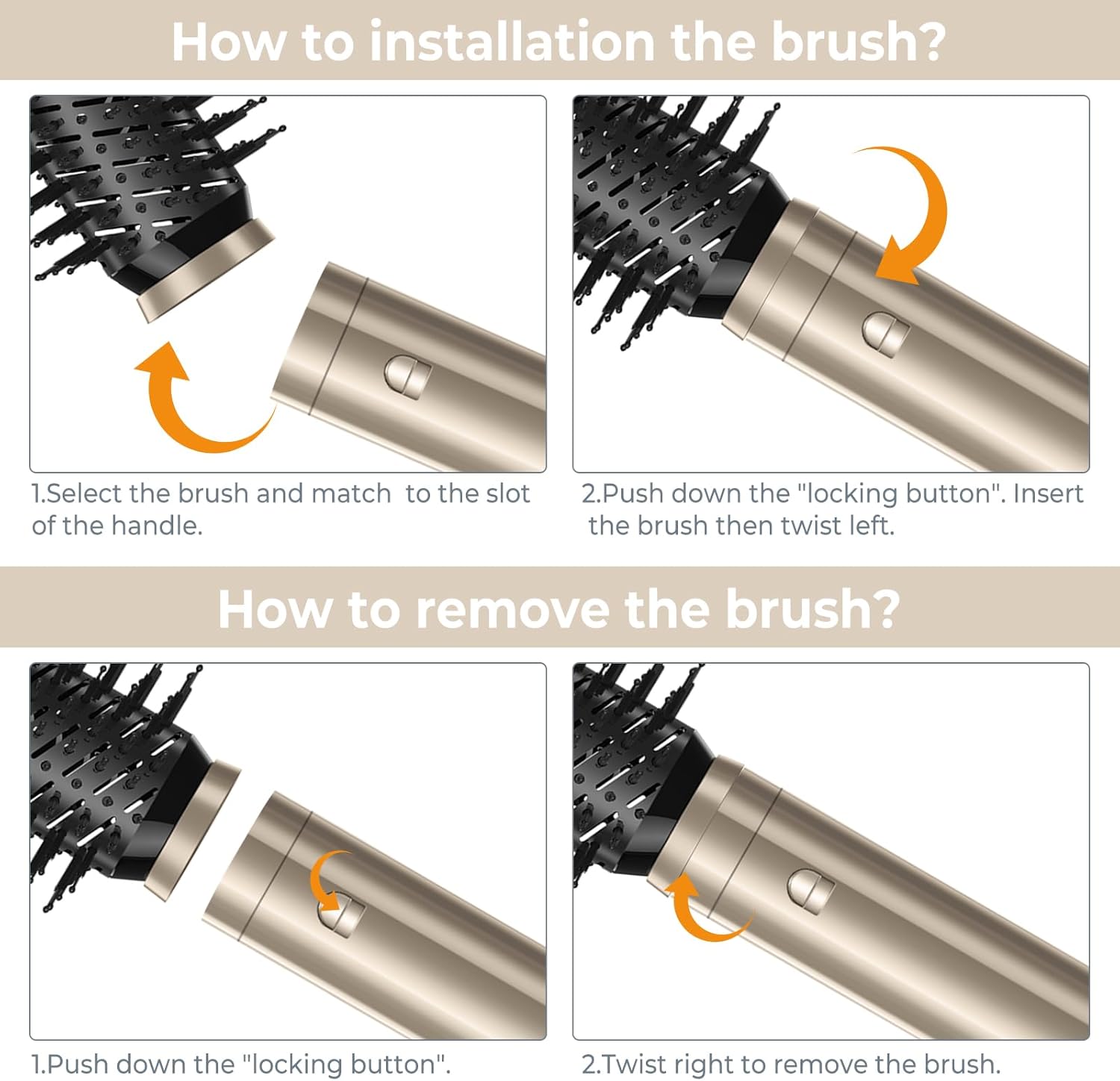 How to installation the brush?

1.Select the brush and match to the slot of the handle.

2.Push down the "locking button". Insert the brush then twist left.

How to remove the brush?

1.Push down the "locking button".

2.Twist right to remove the brush.