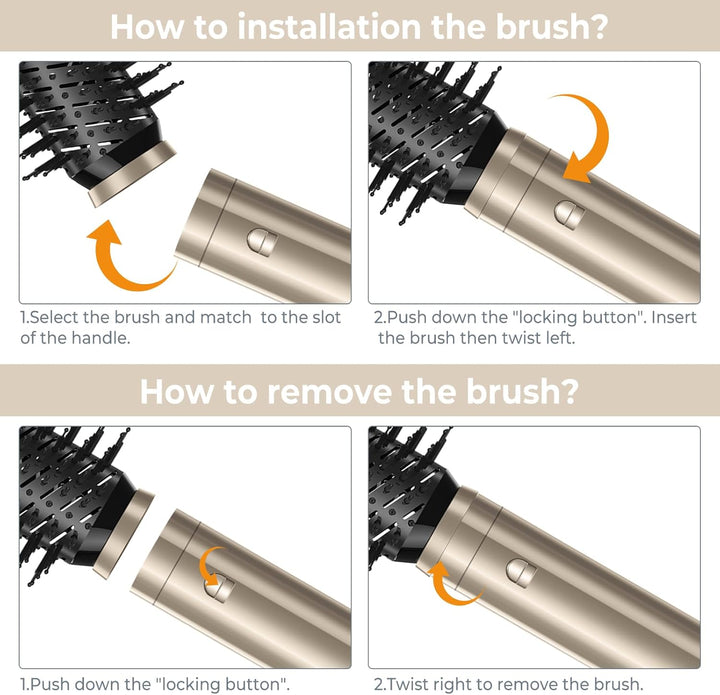 How to installation the brush?

1.Select the brush and match to the slot of the handle.

2.Push down the "locking button". Insert the brush then twist left.

How to remove the brush?

1.Push down the "locking button".

2.Twist right to remove the brush.