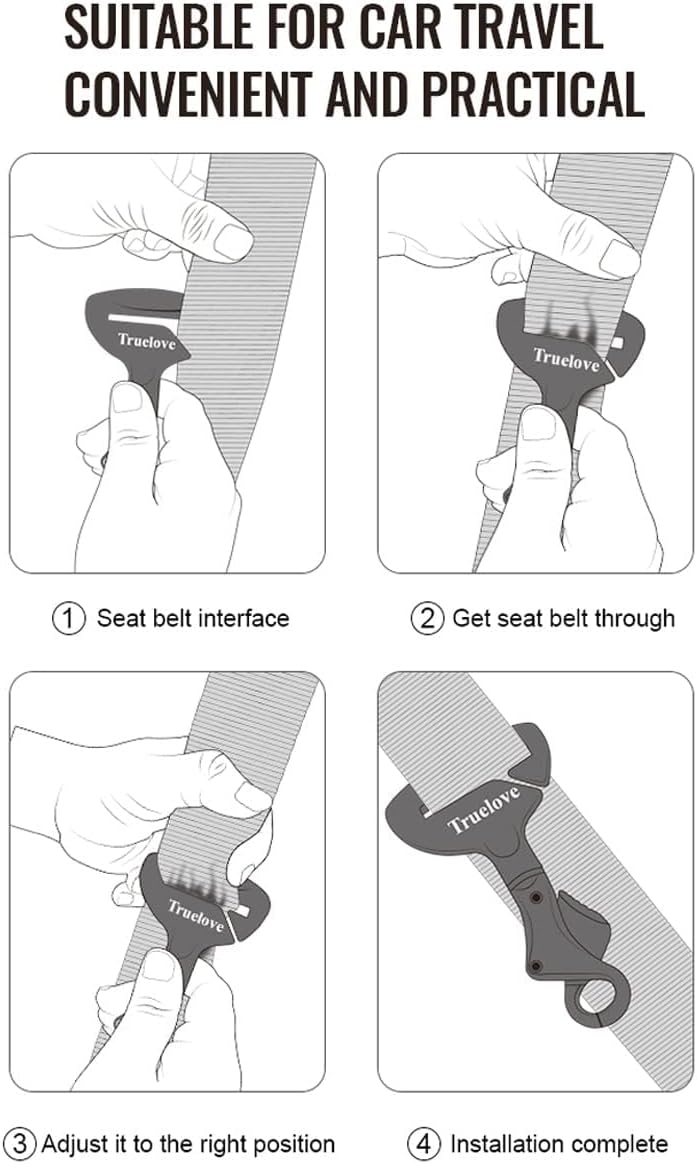 SUITABLE FOR CAR TRAVEL
CONVENIENT AND PRACTICAL

Truelove

Truelove

① Seat belt interface

② Get seat belt through

Truelove

Truelove

③ Adjust it to the right position

④ Installation complete