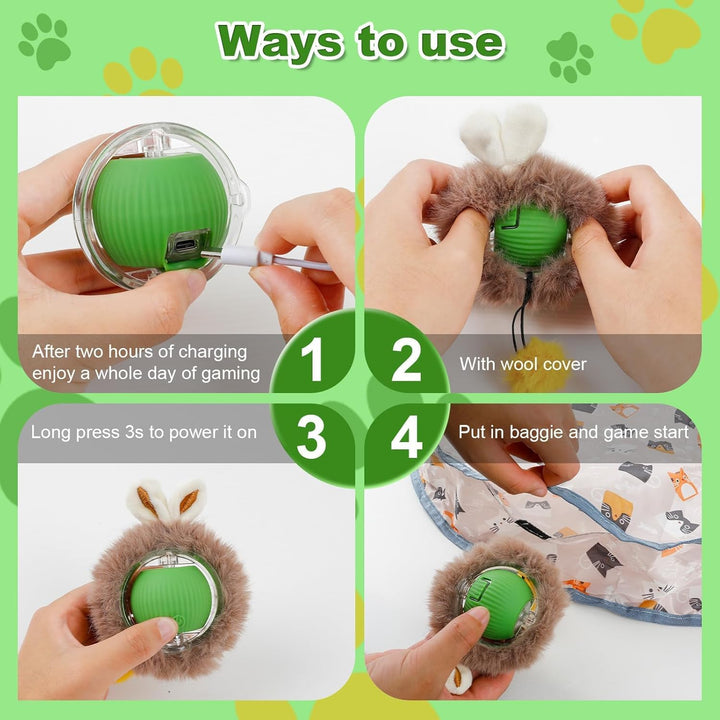 Ways to use

After two hours of charging enjoy a whole day of gaming

1

2

With wool cover

Long press 3s to power it on

3

4

Put in baggie and game start