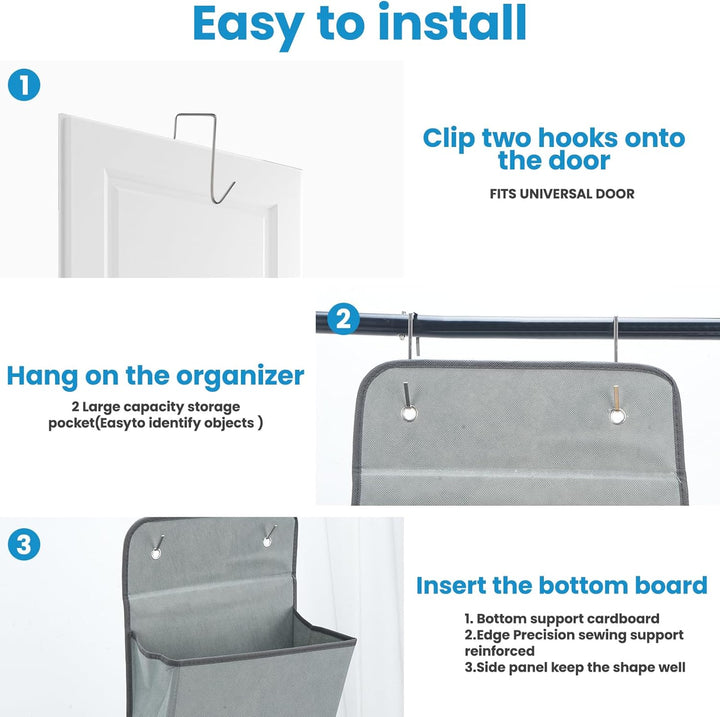 Easy to install

1

Clip two hooks onto the door

FITS UNIVERSAL DOOR

2

Hang on the organizer

2 Large capacity storage pocket(Easyto identify objects )

3

Insert the bottom board

1. Bottom support cardboard
2.Edge Precision sewing support reinforced
3.Side panel keep the shape well