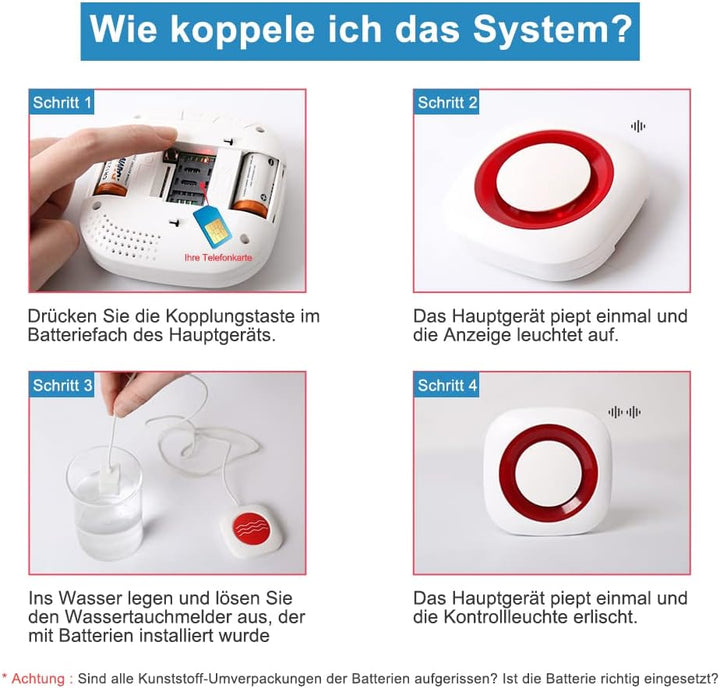 Wie koppele ich das System?

Schritt 1

Ihre Telefonkarte

Drücken Sie die Kopplungstaste im Batteriefach des Hauptgeräts.

Schritt 2

Das Hauptgerät piept einmal und die Anzeige leuchtet auf.

Schritt 3

Ins Wasser legen und lösen Sie den Wassertauchmelder aus, der mit Batterien installiert wurde

Schritt 4

Das Hauptgerät piept einmal und die Kontrollleuchte erlischt.

* Achtung : Sind alle Kunststoff-Umverpackungen der Batterien aufgerissen? Ist die Batterie richtig eingesetzt?