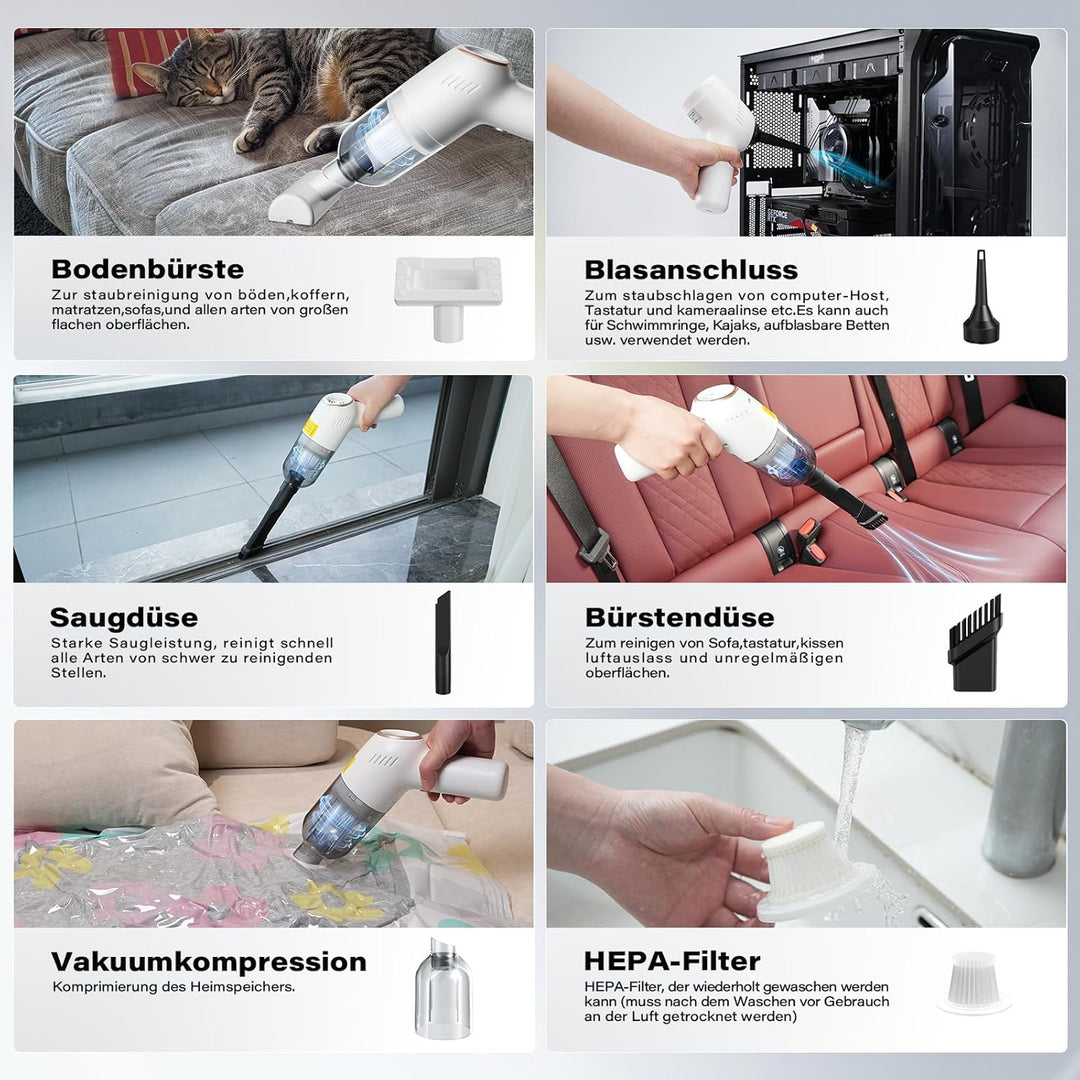 Bodenbürste

Zur staubreinigung von böden,koffern, matratzen,sofas,und allen arten von großen flachen oberflächen.

Blasanschluss

Zum staubschlagen von computer-Host, Tastatur und kameraalinse etc.Es kann auch für Schwimmringe, Kajaks, aufblasbare Betten usw. verwendet werden.

Saugdüse

Starke Saugleistung, reinigt schnell alle Arten von schwer zu reinigenden Stellen.

Bürstendüse

Zum reinigen von Sofa,tastatur,kissen luftauslass und unregelmäßigen oberflächen.

Vakuumkompression

Komprimierung des Heimspeichers.

HEPA-Filter

HEPA-Filter, der wiederholt gewaschen werden kann (muss nach dem Waschen vor Gebrauch an der Luft getrocknet werden)