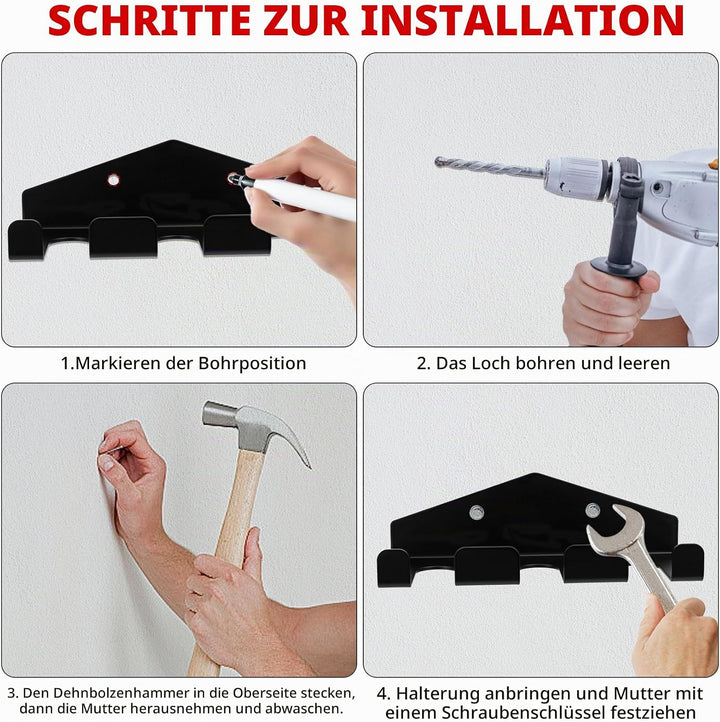 SCHRITTE ZUR INSTALLATION

1.Markieren der Bohrposition

2. Das Loch bohren und leeren

3. Den Dehnbolzenhammer in die Oberseite stecken, dann die Mutter herausnehmen und abwaschen.

4. Halterung anbringen und Mutter mit einem Schraubenschlüssel festziehen