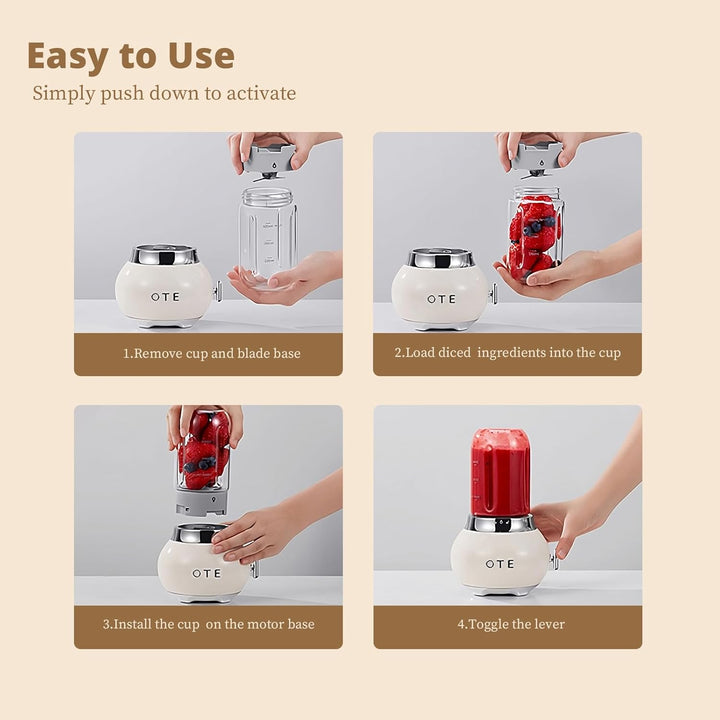 Easy to Use

Simply push down to activate

OTE

1.Remove cup and blade base

OTE

2.Load diced ingredients into the cup

OTE

3.Install the cup on the motor base

OTE

4.Toggle the lever