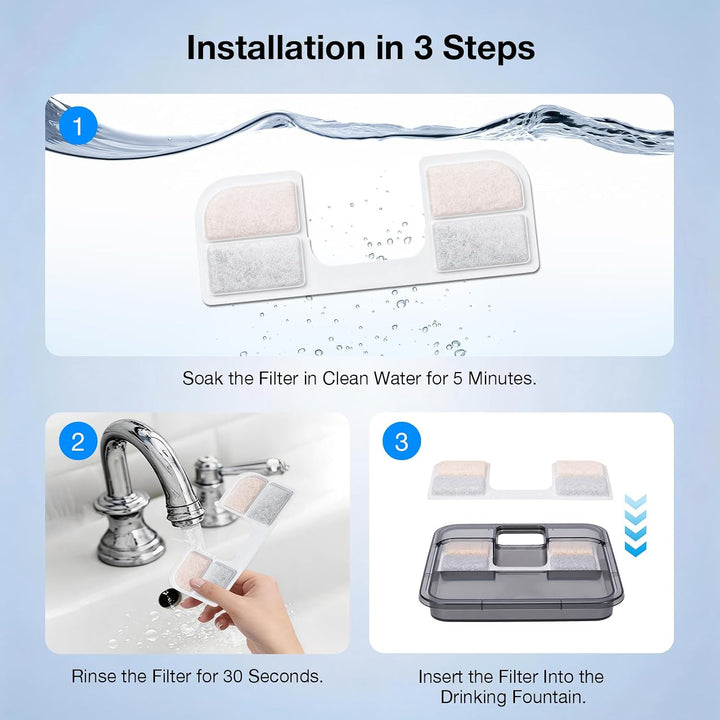 Installation in 3 Steps

1

Soak the Filter in Clean Water for 5 Minutes.

2

Rinse the Filter for 30 Seconds.

3

Insert the Filter Into the Drinking Fountain.