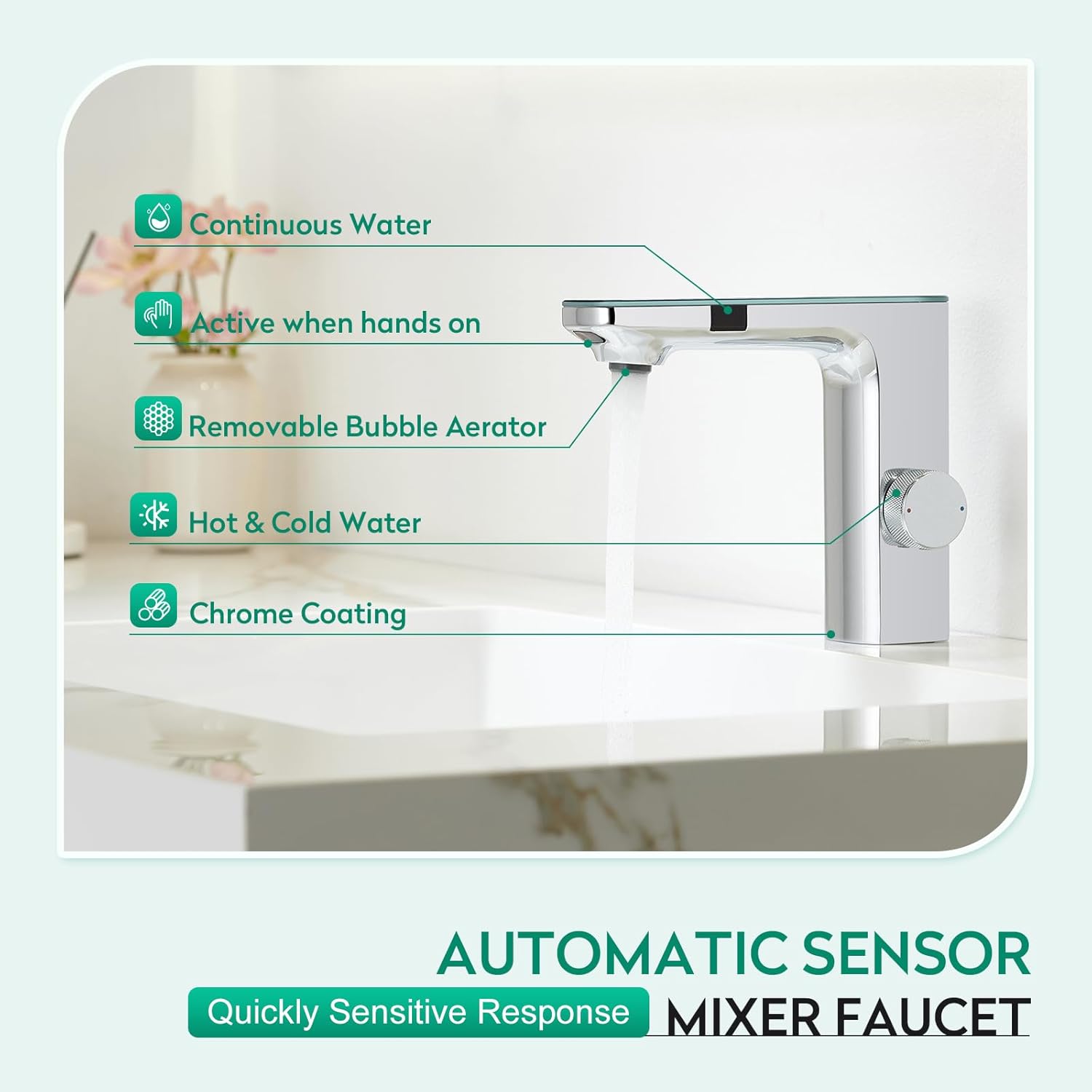 Continuous Water

Active when hands on

Removable Bubble Aerator

Hot & Cold Water

Chrome Coating

AUTOMATIC SENSOR

Quickly Sensitive Response MIXER FAUCET