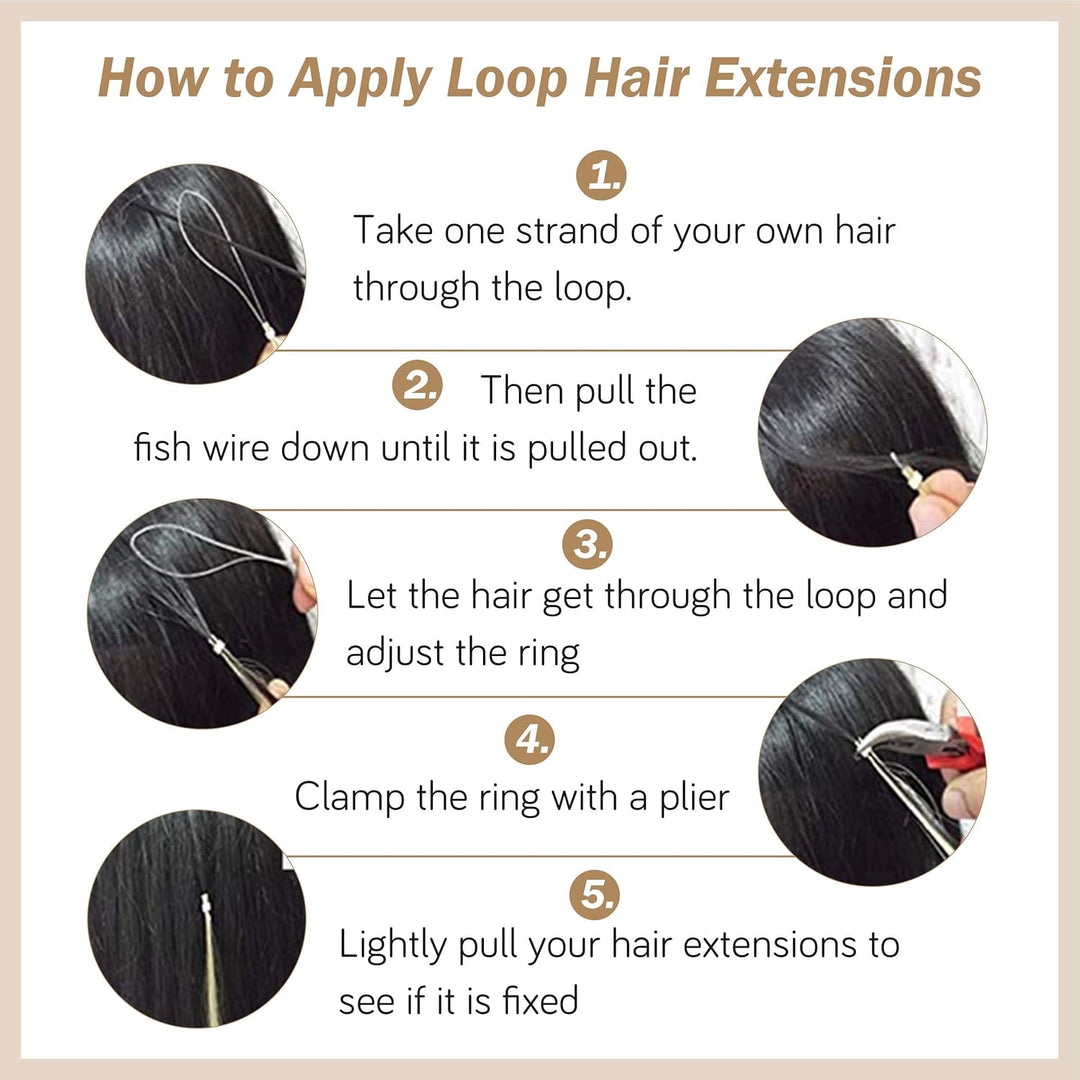 How to Apply Loop Hair Extensions

1.
Take one strand of your own hair through the loop.

2. Then pull the fish wire down until it is pulled out.

3.
Let the hair get through the loop and adjust the ring

4.
Clamp the ring with a plier

5.
Lightly pull your hair extensions to see if it is fixed