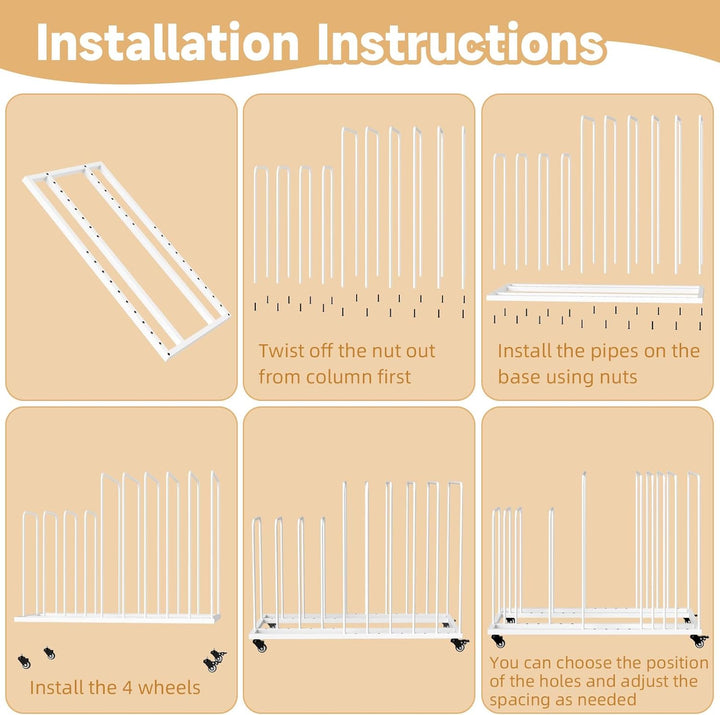 Installation Instructions

Twist off the nut out from column first

Install the pipes on the base using nuts

Install the 4 wheels

You can choose the position of the holes and adjust the spacing as needed