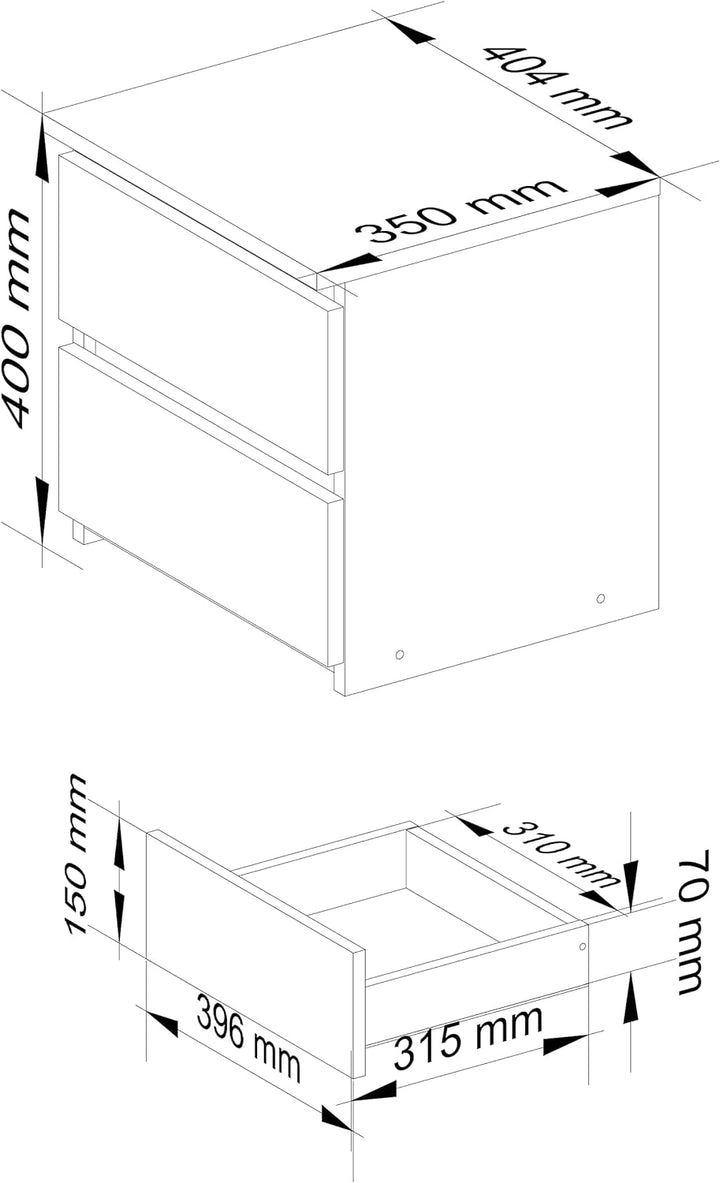 404 mm
350 mm
400 mm
150 mm
310 mm
70 mm
396 mm
315 mm