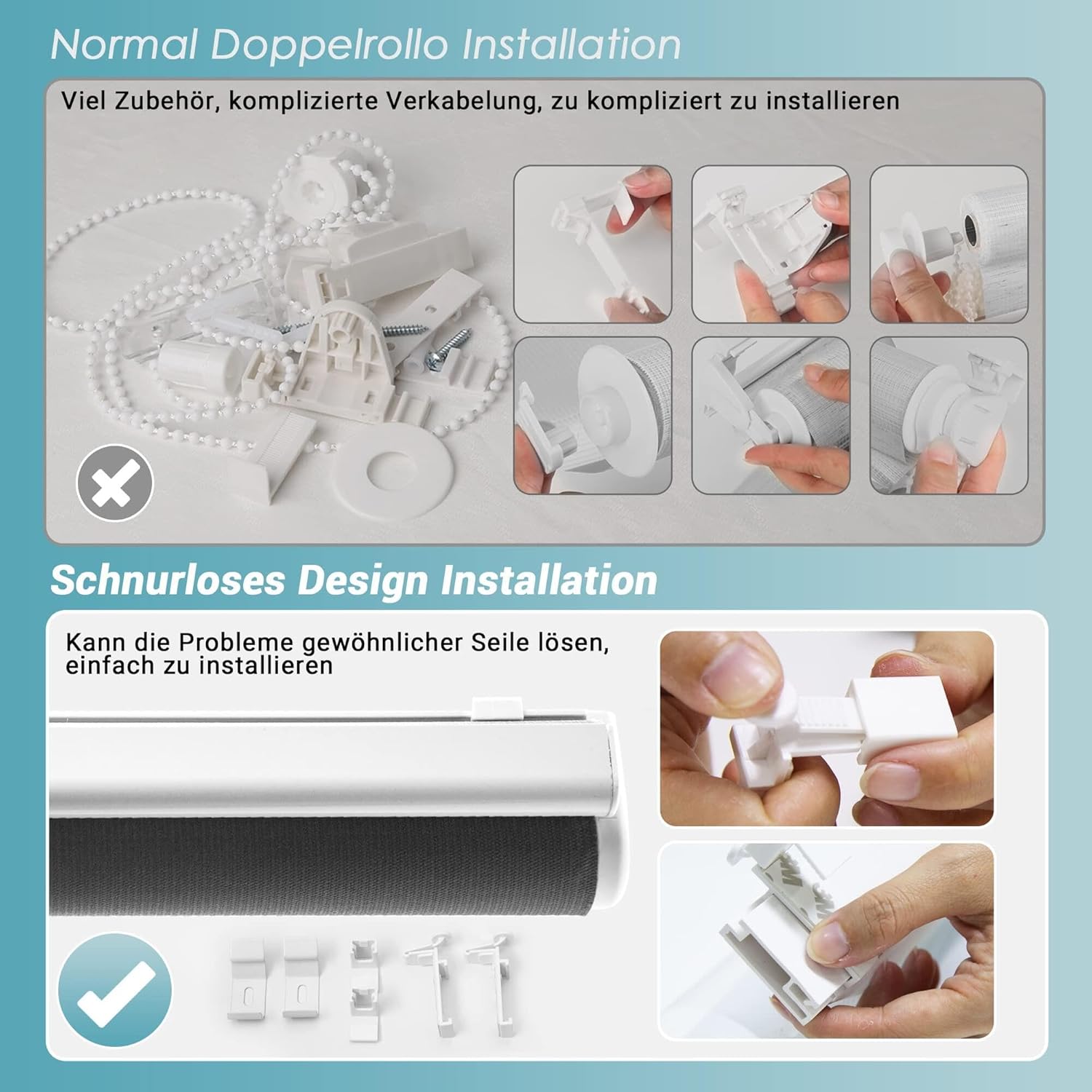 Normal Doppelrollo Installation

Viel Zubehör, komplizierte Verkabelung, zu kompliziert zu installieren

Schnurloses Design Installation

Kann die Probleme gewöhnlicher Seile lösen, einfach zu installieren