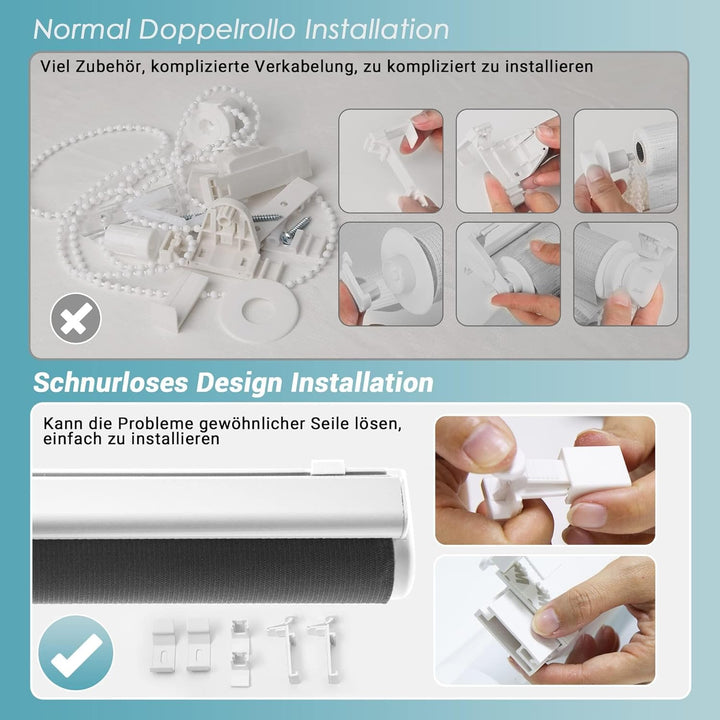 Normal Doppelrollo Installation

Viel Zubehör, komplizierte Verkabelung, zu kompliziert zu installieren

Schnurloses Design Installation

Kann die Probleme gewöhnlicher Seile lösen, einfach zu installieren