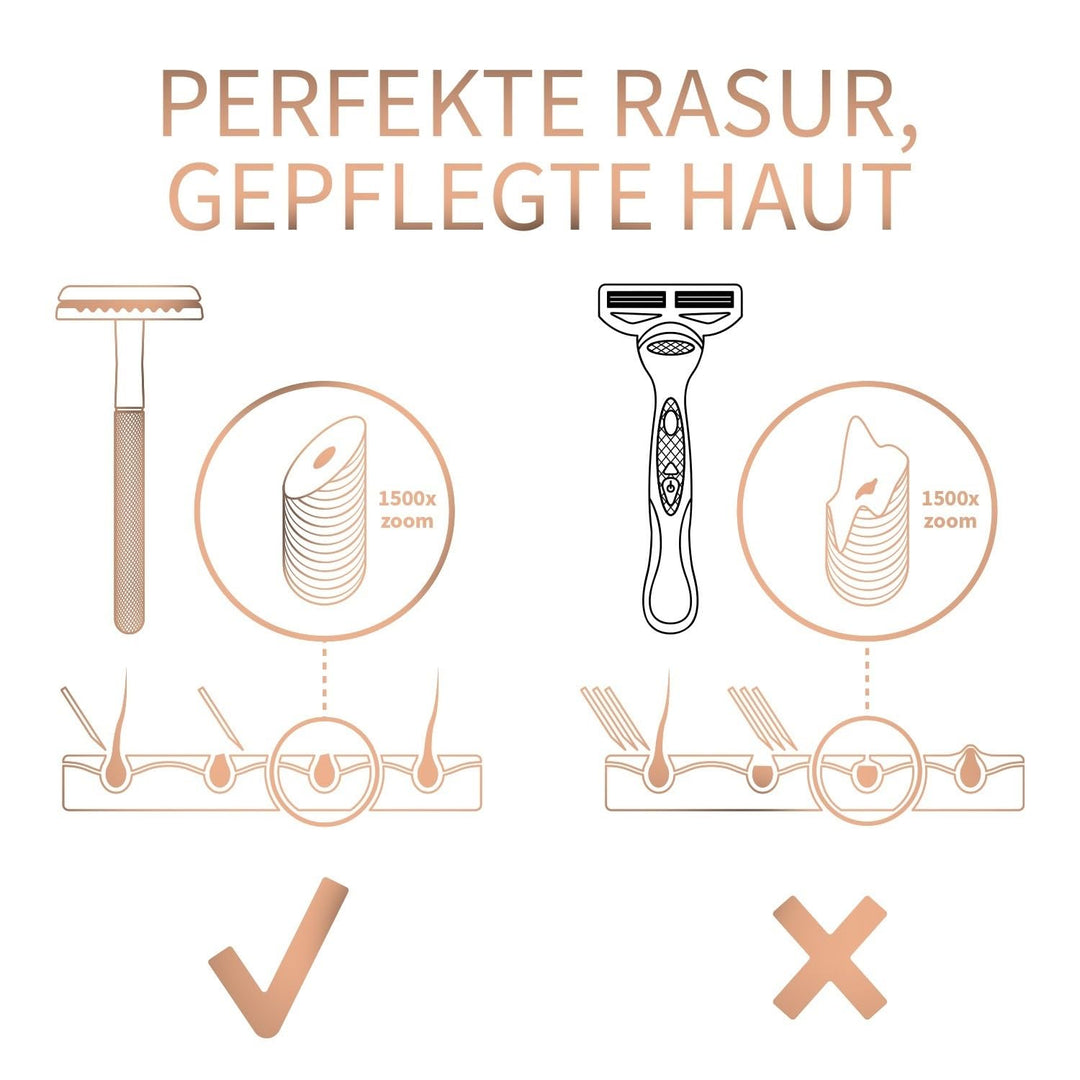 PERFEKTE RASUR, GEPFLEGTE HAUT

1500x zoom

1500x zoom