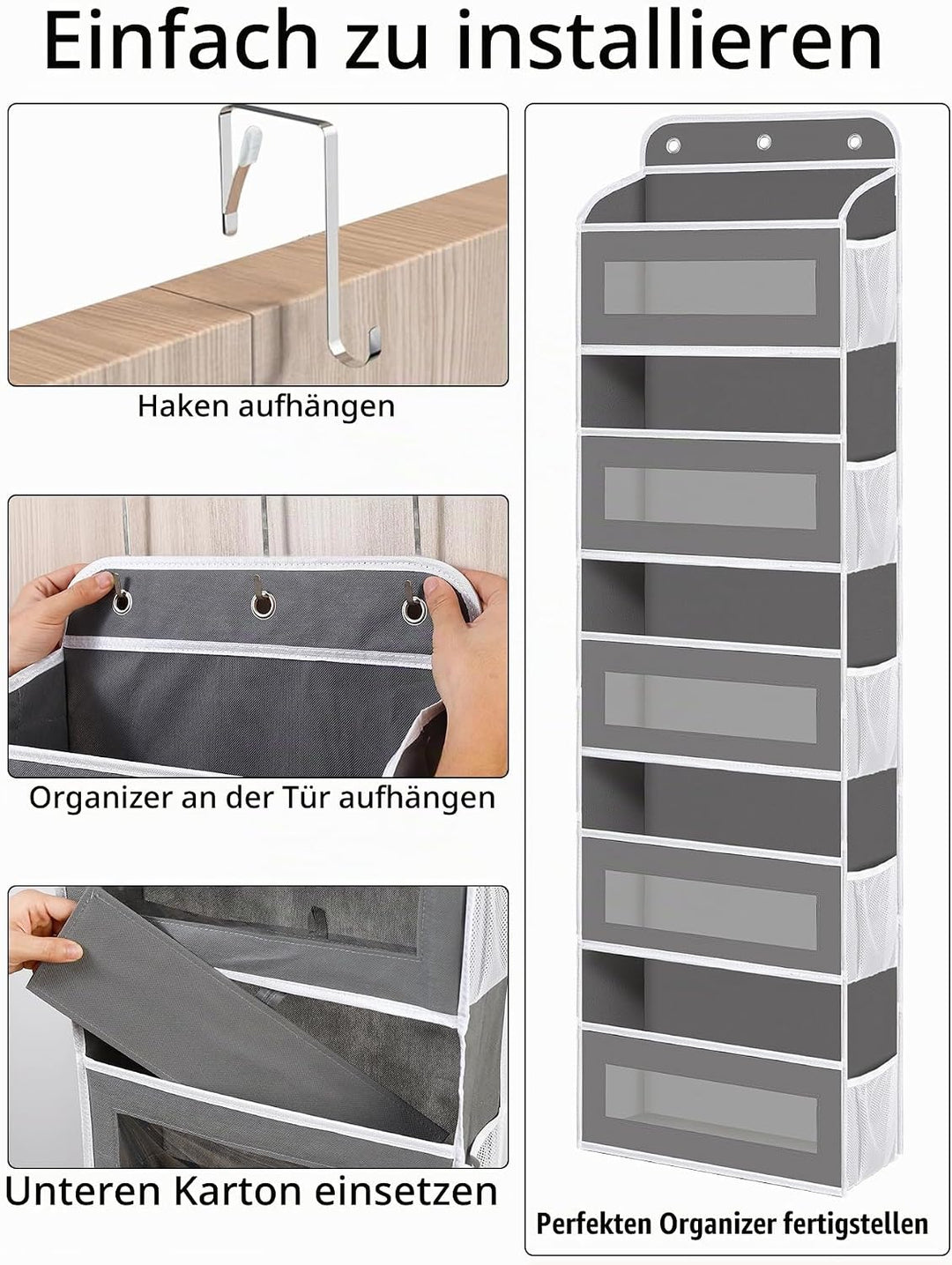 Einfach zu installieren

Haken aufhängen

Organizer an der Tür aufhängen

Unteren Karton einsetzen

Perfekten Organizer fertigstellen