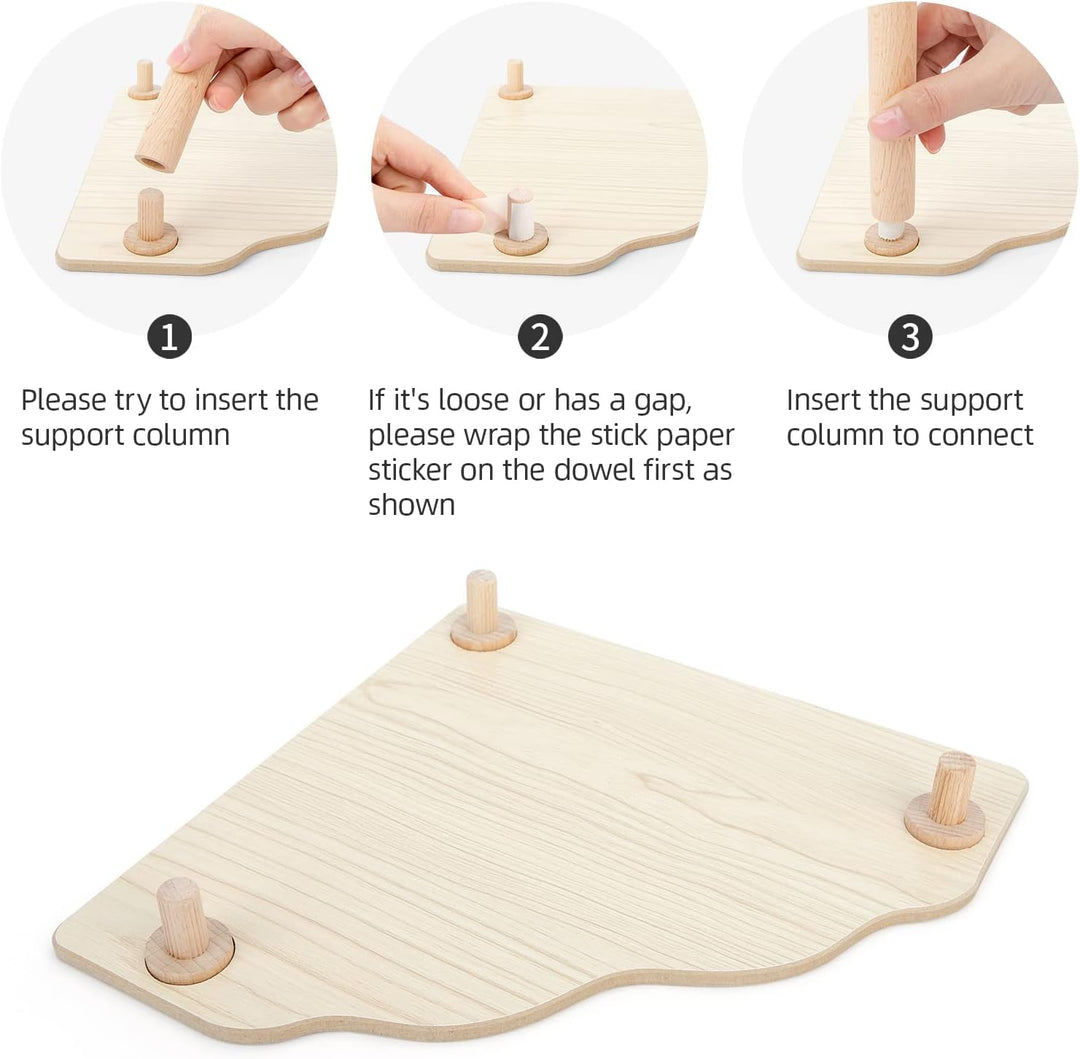 1

Please try to insert the support column

2

If it's loose or has a gap, please wrap the stick paper sticker on the dowel first as shown

3

Insert the support column to connect