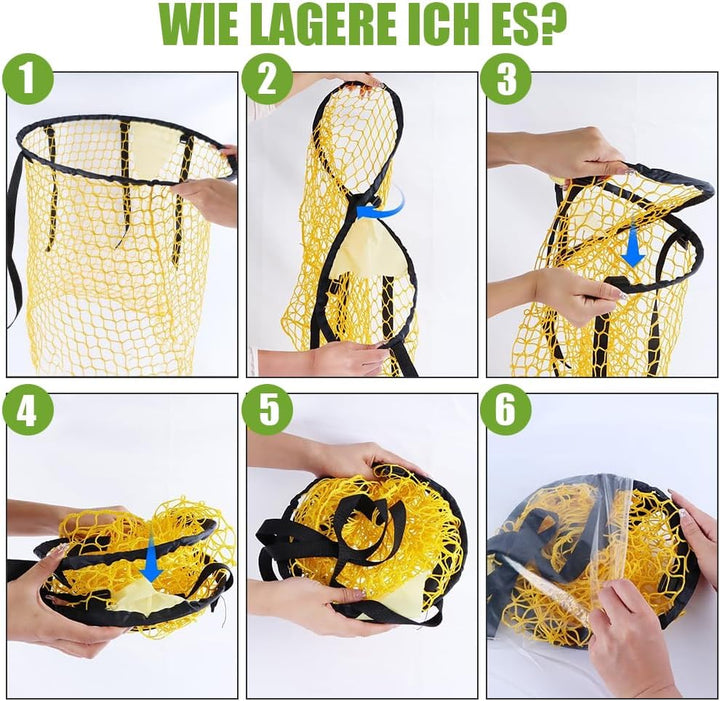 WIE LAGERE ICH ES?

1

2

3

4

5

6