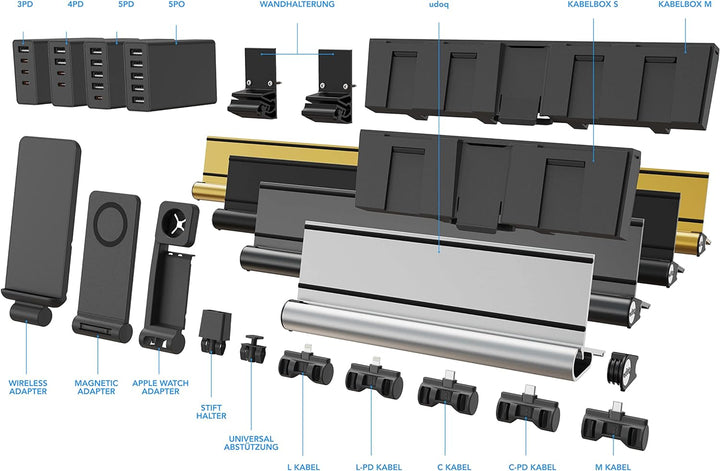 3PD 4PD 5PD 5PO

WANDHALTERUNG

udoq

KABELBOX S

KABELBOX M

WIRELESS ADAPTER

MAGNETIC ADAPTER

APPLE WATCH ADAPTER

STIFT HALTER

UNIVERSAL ABSTÜTZUNG

L KABEL

L-PD KABEL

C KABEL

C-PD KABEL

M KABEL