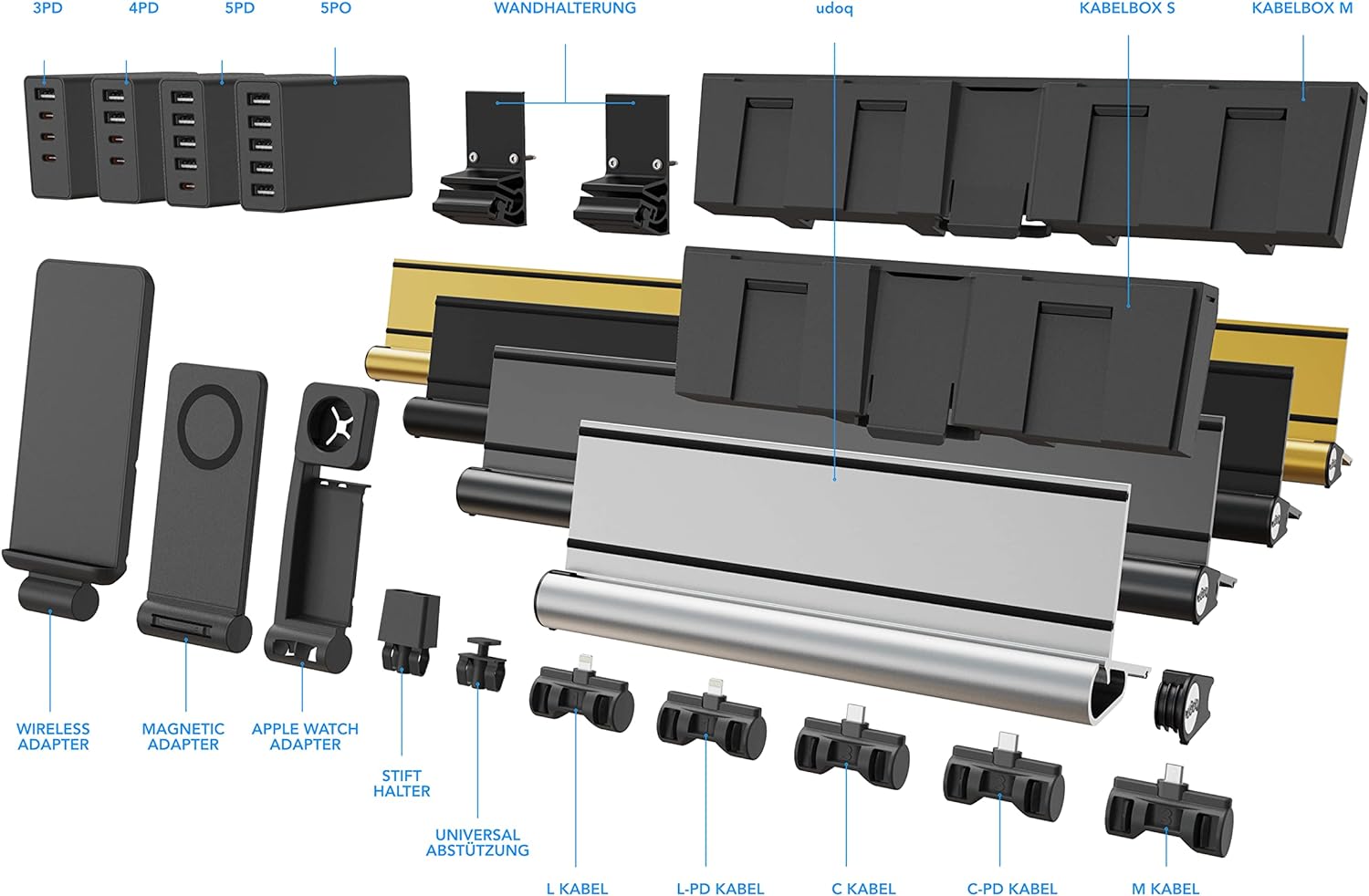 3PD 4PD 5PD 5PO

WANDHALTERUNG

udoq

KABELBOX S

KABELBOX M

WIRELESS ADAPTER

MAGNETIC ADAPTER

APPLE WATCH ADAPTER

STIFT HALTER

UNIVERSAL ABSTÜTZUNG

L KABEL

L-PD KABEL

C KABEL

C-PD KABEL

M KABEL