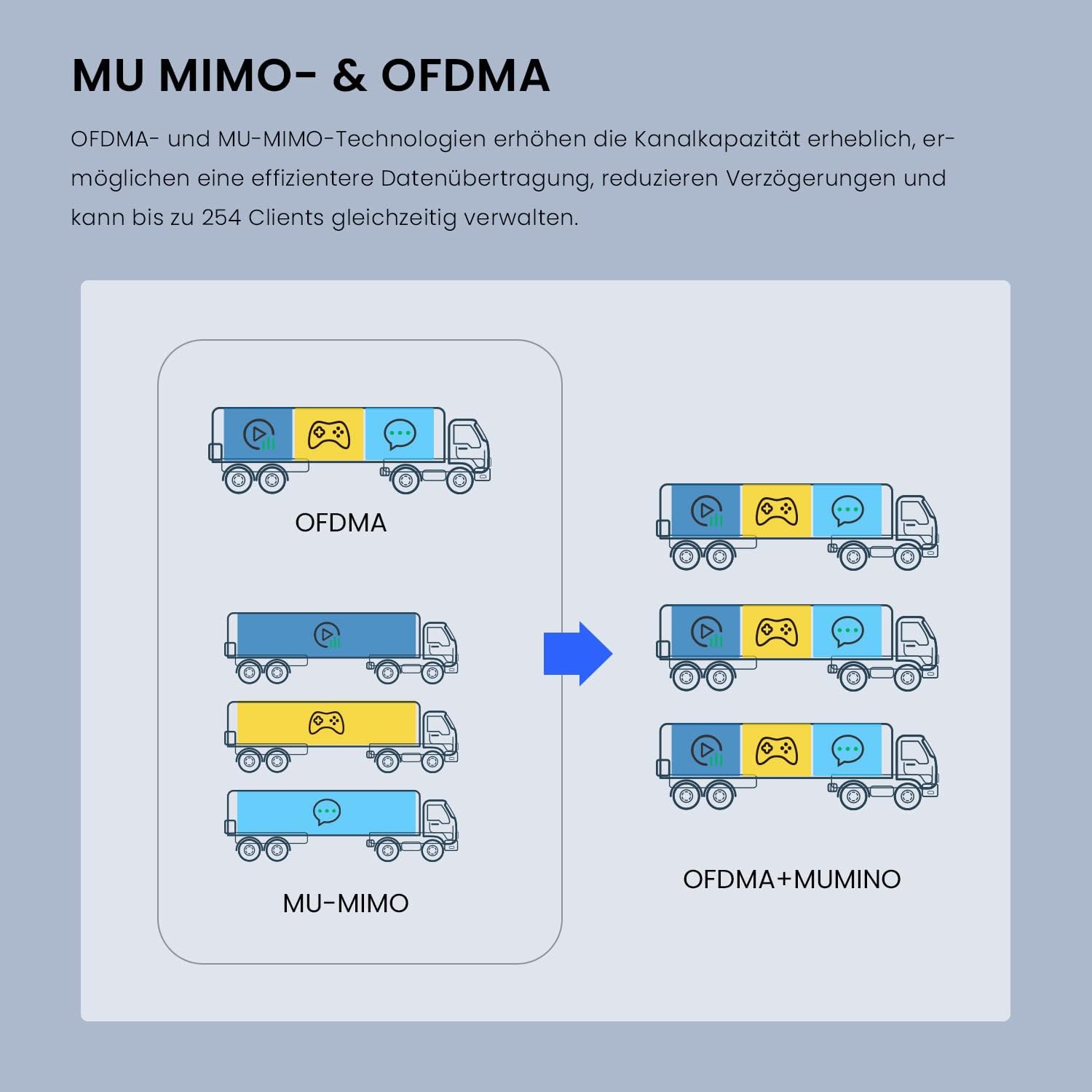 MU MIMO- & OFDMA

OFDMA- und MU-MIMO-Technologien erhöhen die Kanalkapazität erheblich, ermöglichen eine effizientere Datenübertragung, reduzieren Verzögerungen und kann bis zu 254 Clients gleichzeitig verwalten.

OFDMA

MU-MIMO

OFDMA+MUMINO