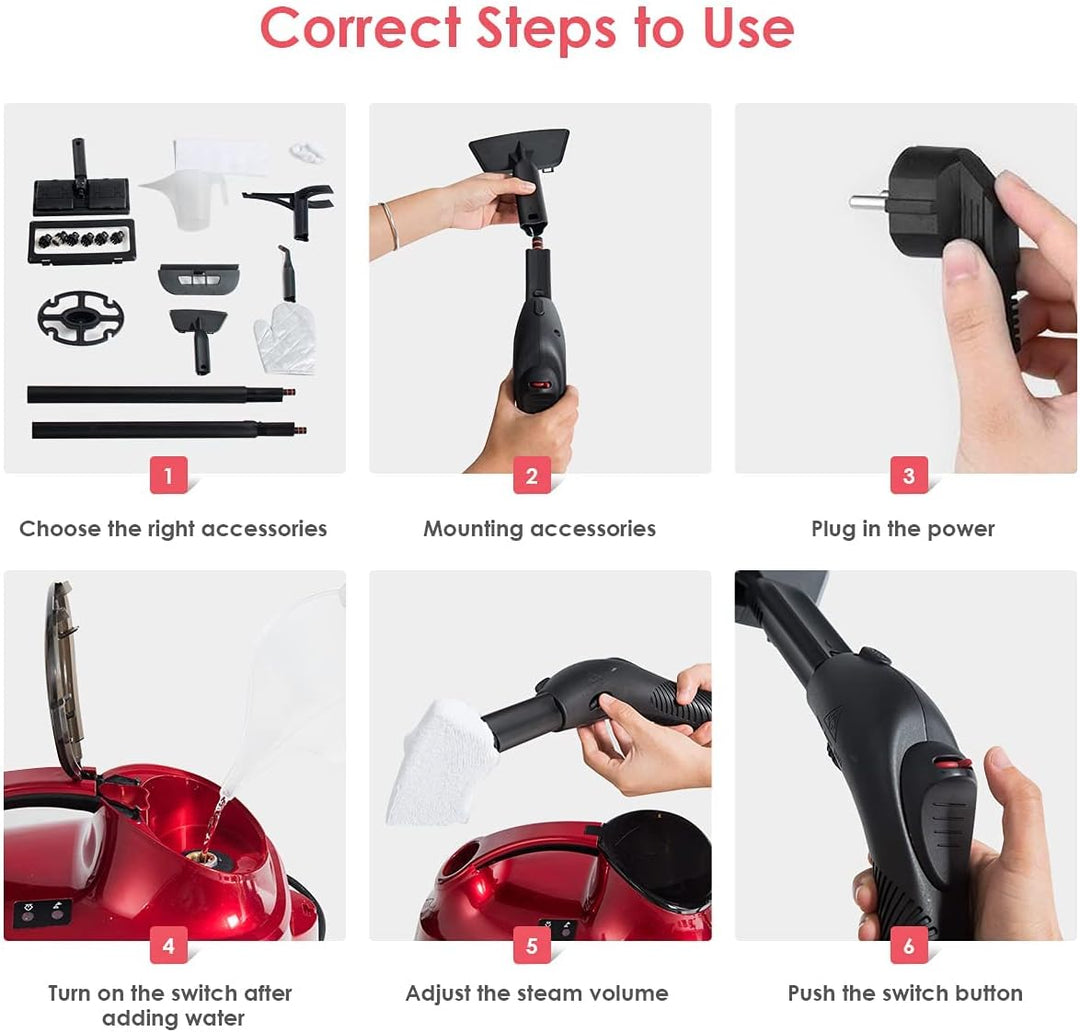 Correct Steps to Use

1

Choose the right accessories

2

Mounting accessories

3

Plug in the power

4

Turn on the switch after adding water

5

Adjust the steam volume

6

Push the switch button