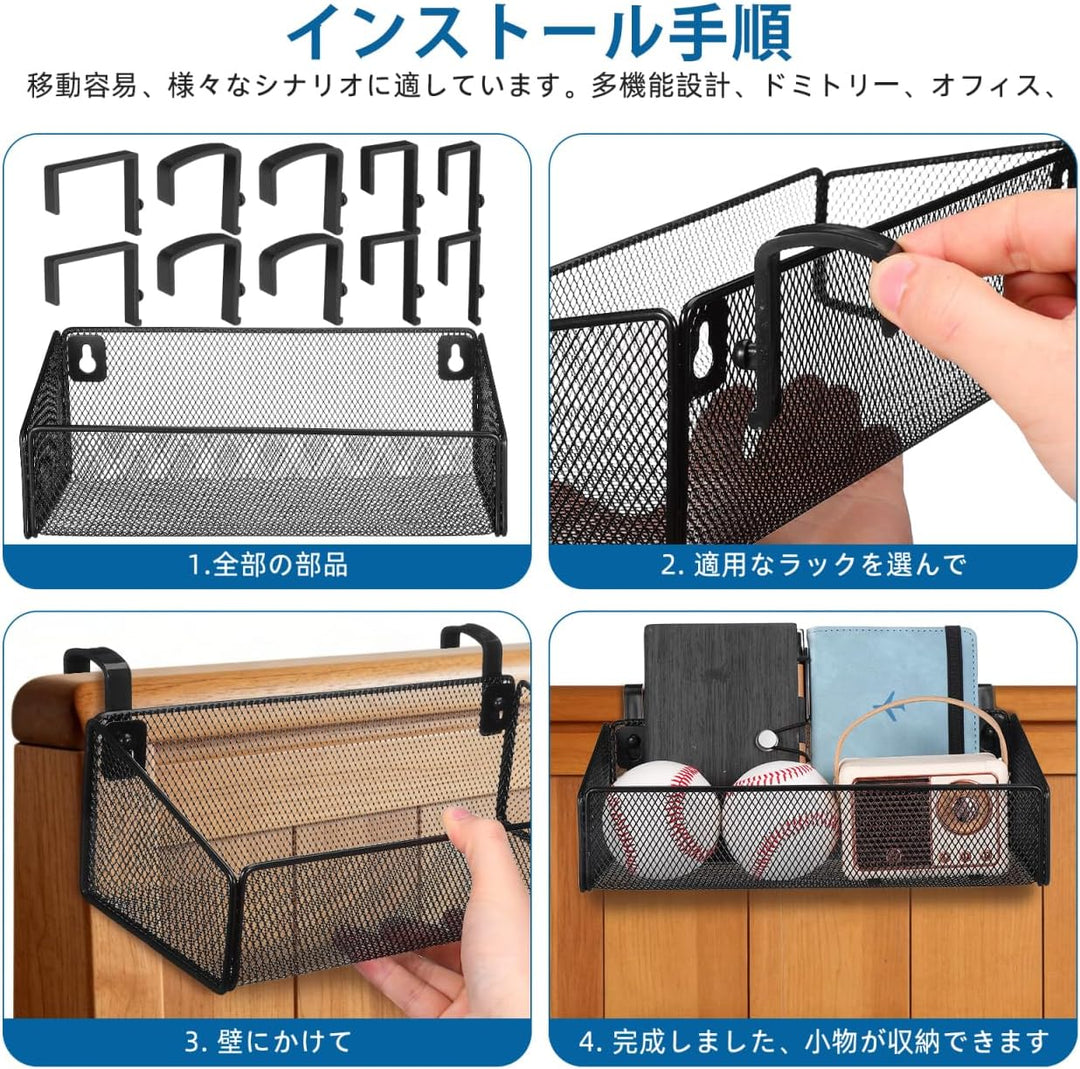 インストール手順

移動容易、様々なシナリオに適しています。多機能設計、ドミトリー、オフィス、

1.全部の部品

2. 適用なラックを選んで

3. 壁にかけて

4. 完成しました、小物が収納できます