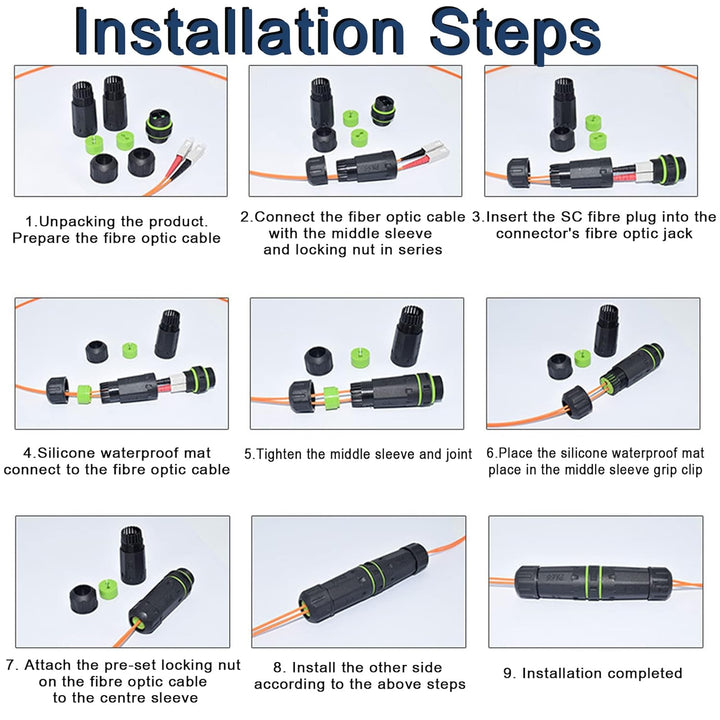 Installation Steps

1.Unpacking the product. Prepare the fibre optic cable

2.Connect the fiber optic cable with the middle sleeve and locking nut in series

3.Insert the SC fibre plug into the connector's fibre optic jack

4.Silicone waterproof mat connect to the fibre optic cable

5.Tighten the middle sleeve and joint

6.Place the silicone waterproof mat place in the middle sleeve grip clip

7. Attach the pre-set locking nut on the fibre optic cable to the centre sleeve

8. Install the other side according to the above steps

9. Installation completed