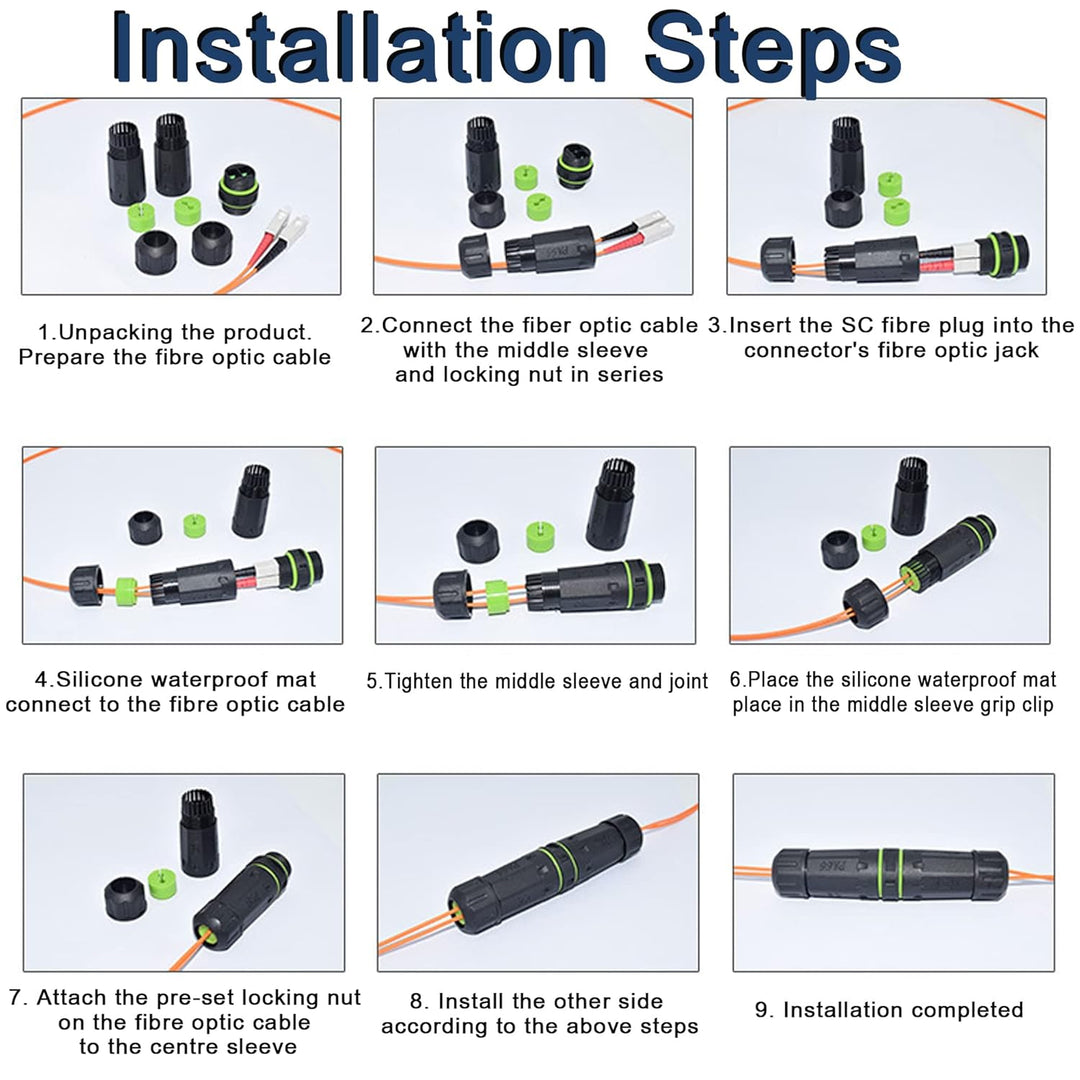 Installation Steps

1.Unpacking the product. Prepare the fibre optic cable

2.Connect the fiber optic cable with the middle sleeve and locking nut in series

3.Insert the SC fibre plug into the connector's fibre optic jack

4.Silicone waterproof mat connect to the fibre optic cable

5.Tighten the middle sleeve and joint

6.Place the silicone waterproof mat place in the middle sleeve grip clip

7. Attach the pre-set locking nut on the fibre optic cable to the centre sleeve

8. Install the other side according to the above steps

9. Installation completed