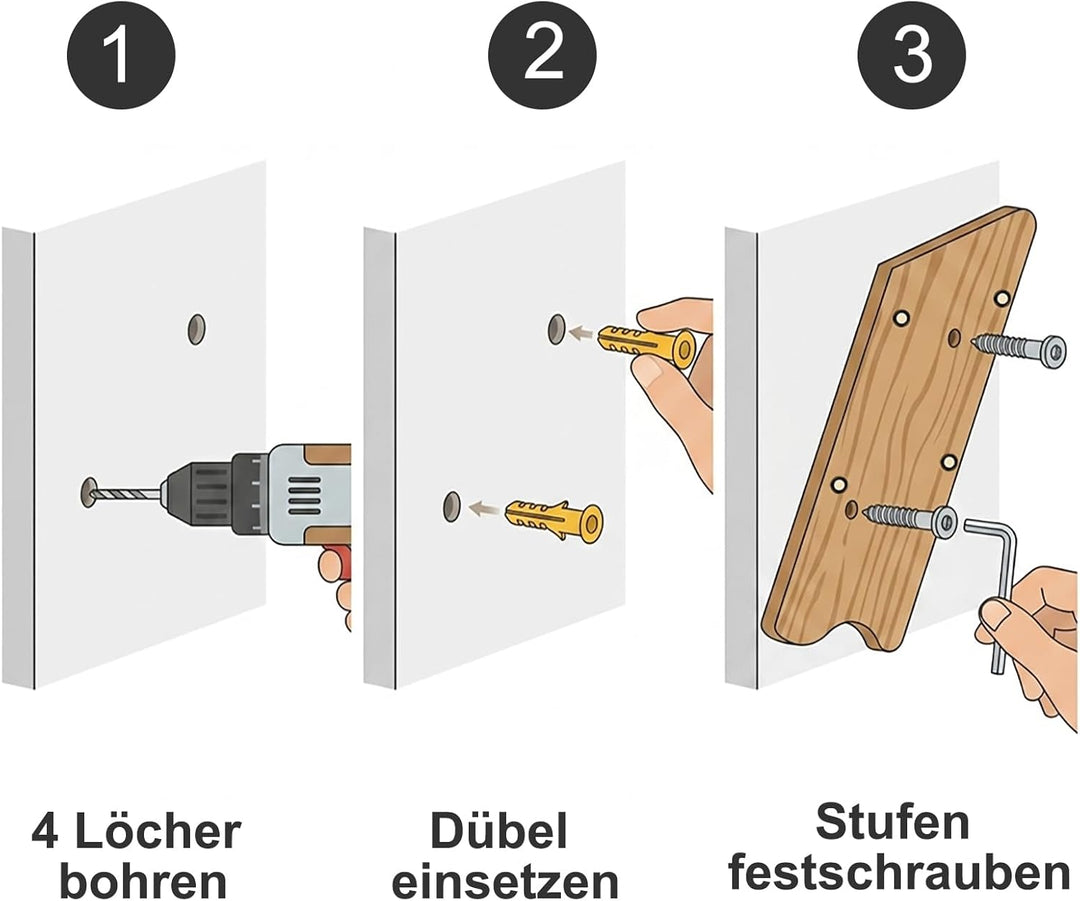 1

2

3

4 Löcher bohren

Dübel einsetzen

Stufen festschrauben