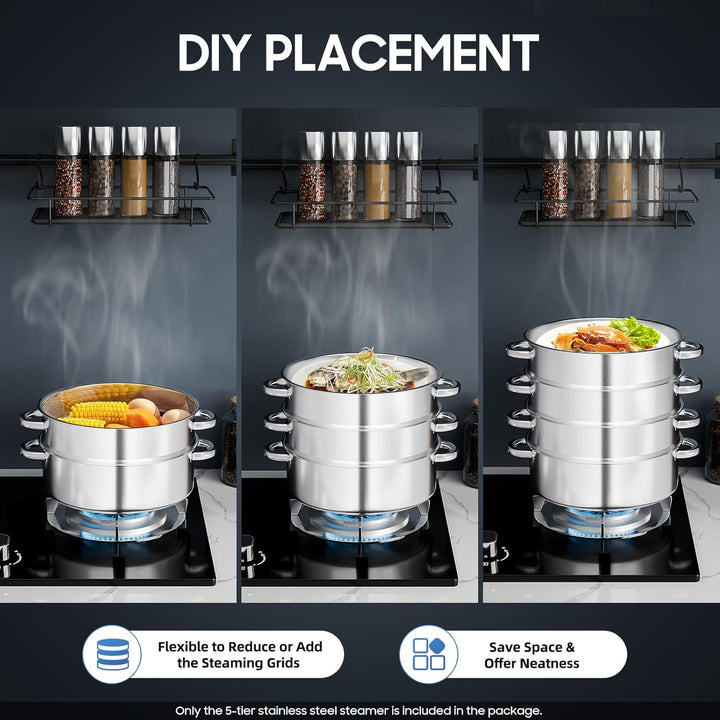 DIY PLACEMENT

Flexible to Reduce or Add the Steaming Grids

Save Space & Offer Neatness

Only the 5-tier stainless steel steamer is included in the package.